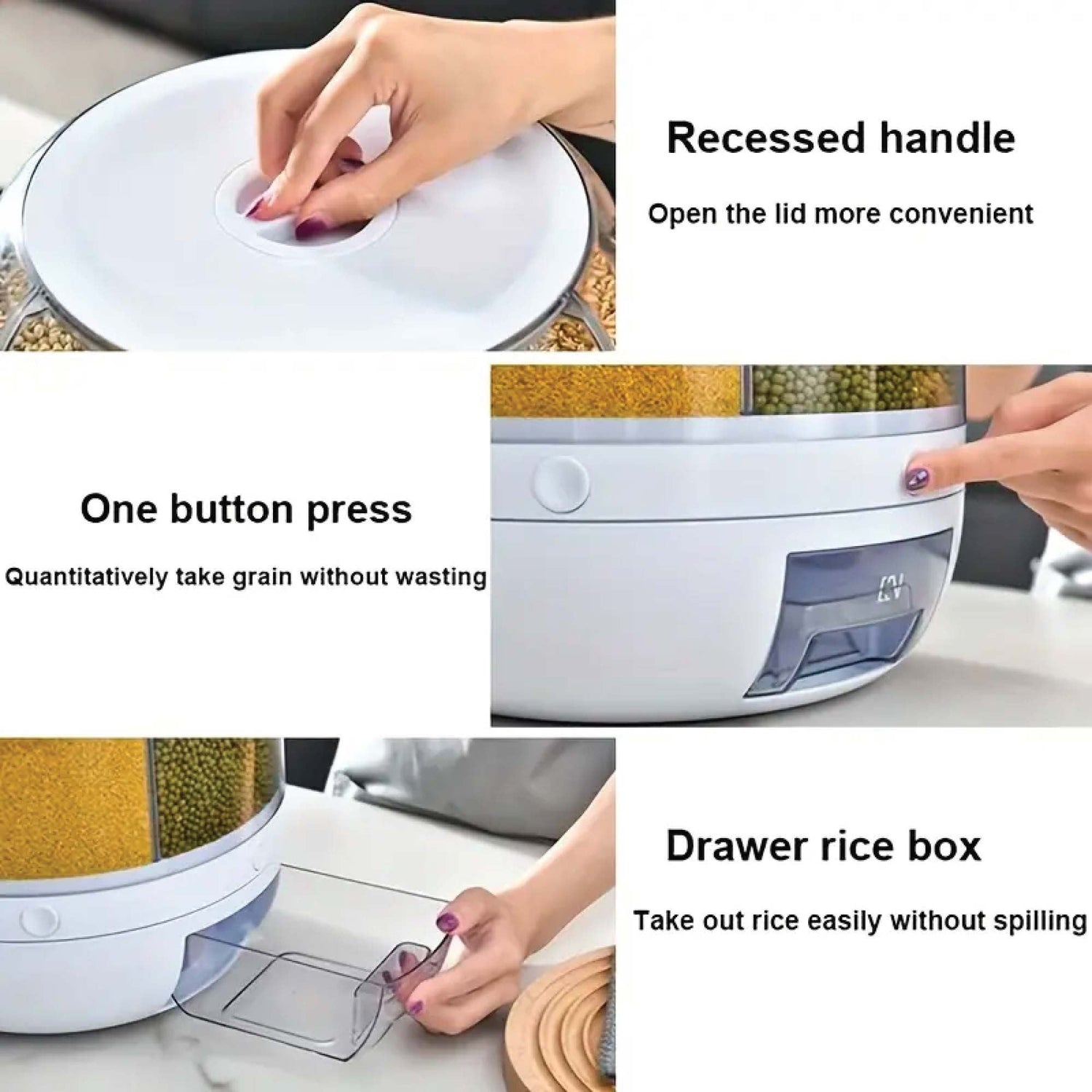 Recessed handle

Open the lid more convenient

One button press

Quantitatively take grain without wasting

Drawer rice box

Take out rice easily without spilling