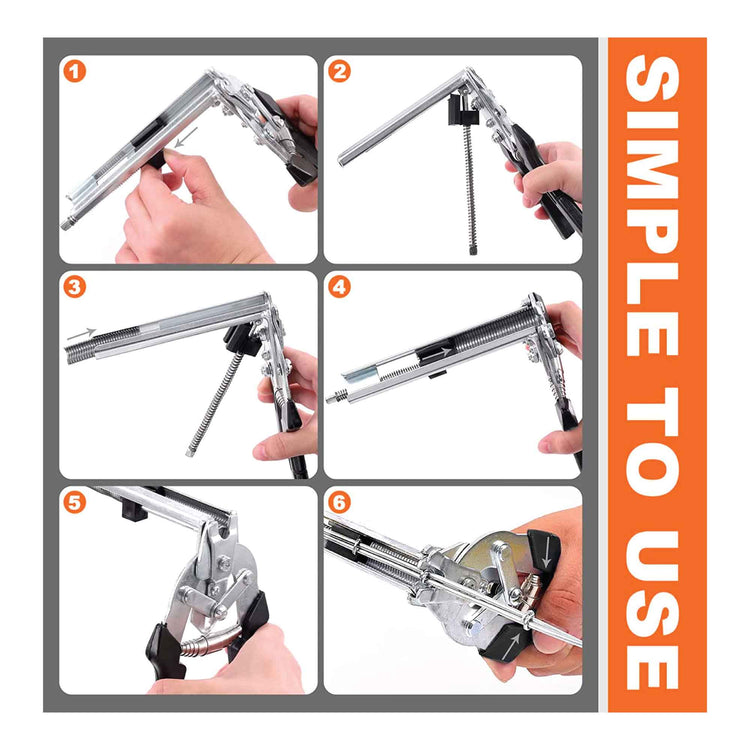 1
2
3
4
5
6
SIMPLE TO USE