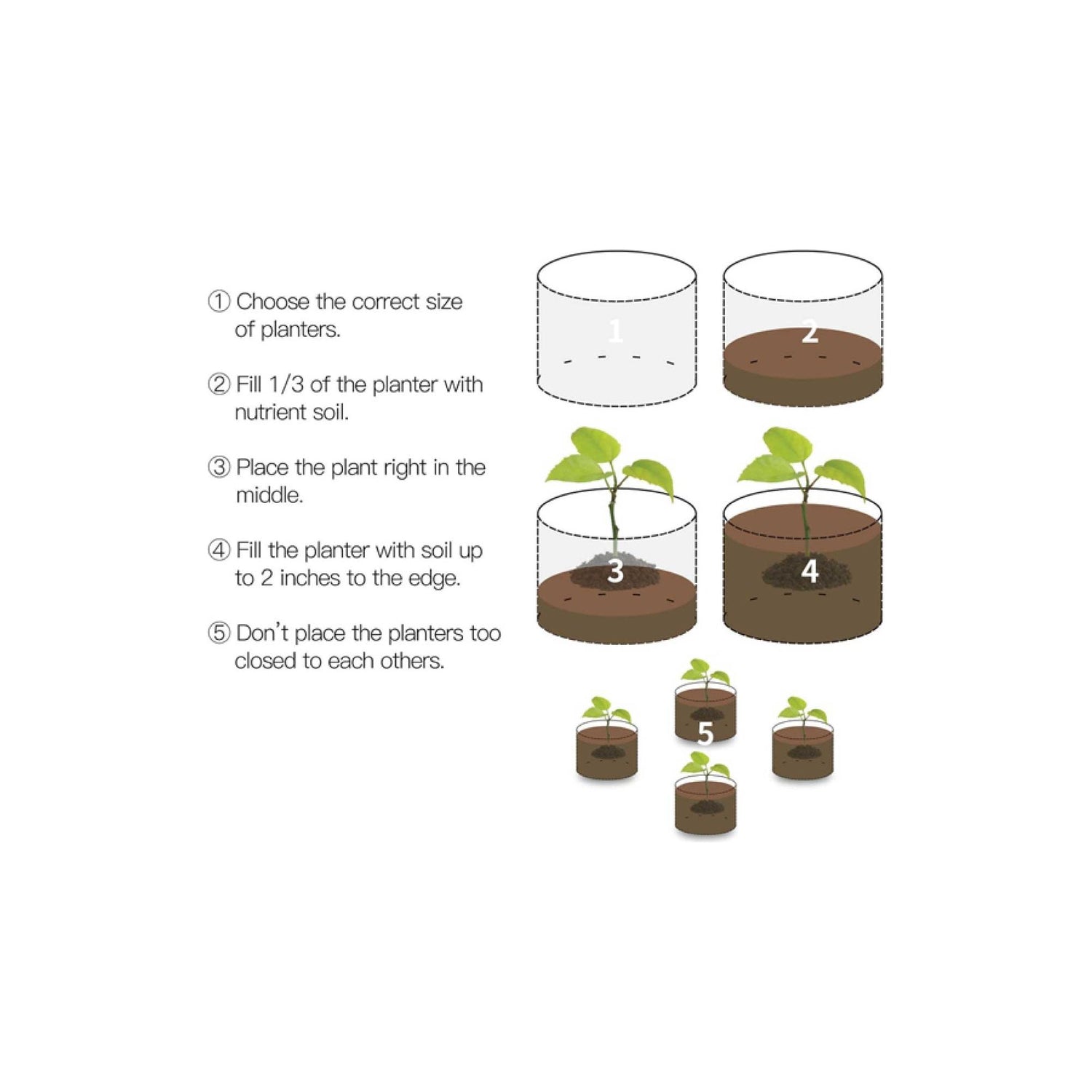 ① Choose the correct size of planters.

② Fill 1/3 of the planter with nutrient soil.

③ Place the plant right in the middle.

④ Fill the planter with soil up to 2 inches to the edge.

⑤ Don't place the planters too closed to each others.

1

2

3

4

5