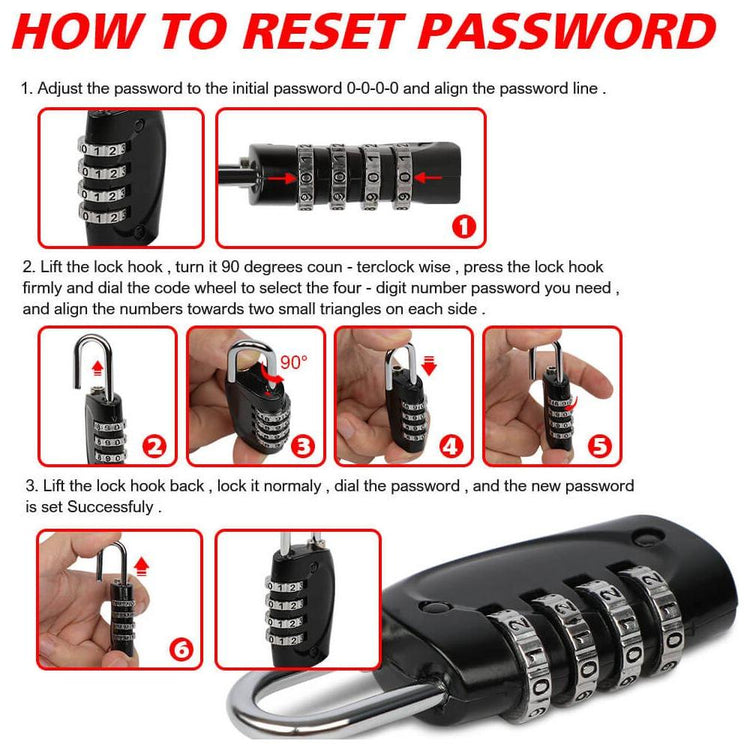 HOW TO RESET PASSWORD

1. Adjust the password to the initial password 0-0-0-0 and align the password line .

1

2. Lift the lock hook , turn it 90 degrees coun - terclock wise , press the lock hook firmly and dial the code wheel to select the four - digit number password you need , and align the numbers towards two small triangles on each side .

2

90°

3

4

5

3. Lift the lock hook back , lock it normaly , dial the password , and the new password is set Successfuly .

6