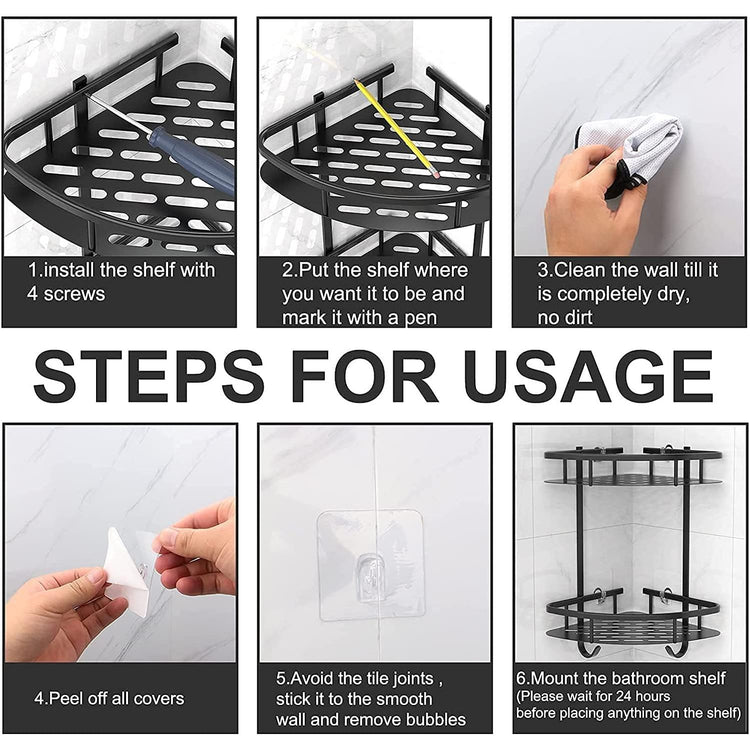 1.install the shelf with 4 screws

2.Put the shelf where you want it to be and mark it with a pen

3.Clean the wall till it is completely dry, no dirt

STEPS FOR USAGE

4.Peel off all covers

5.Avoid the tile joints , stick it to the smooth wall and remove bubbles

6.Mount the bathroom shelf
(Please wait for 24 hours before placing anything on the shelf)