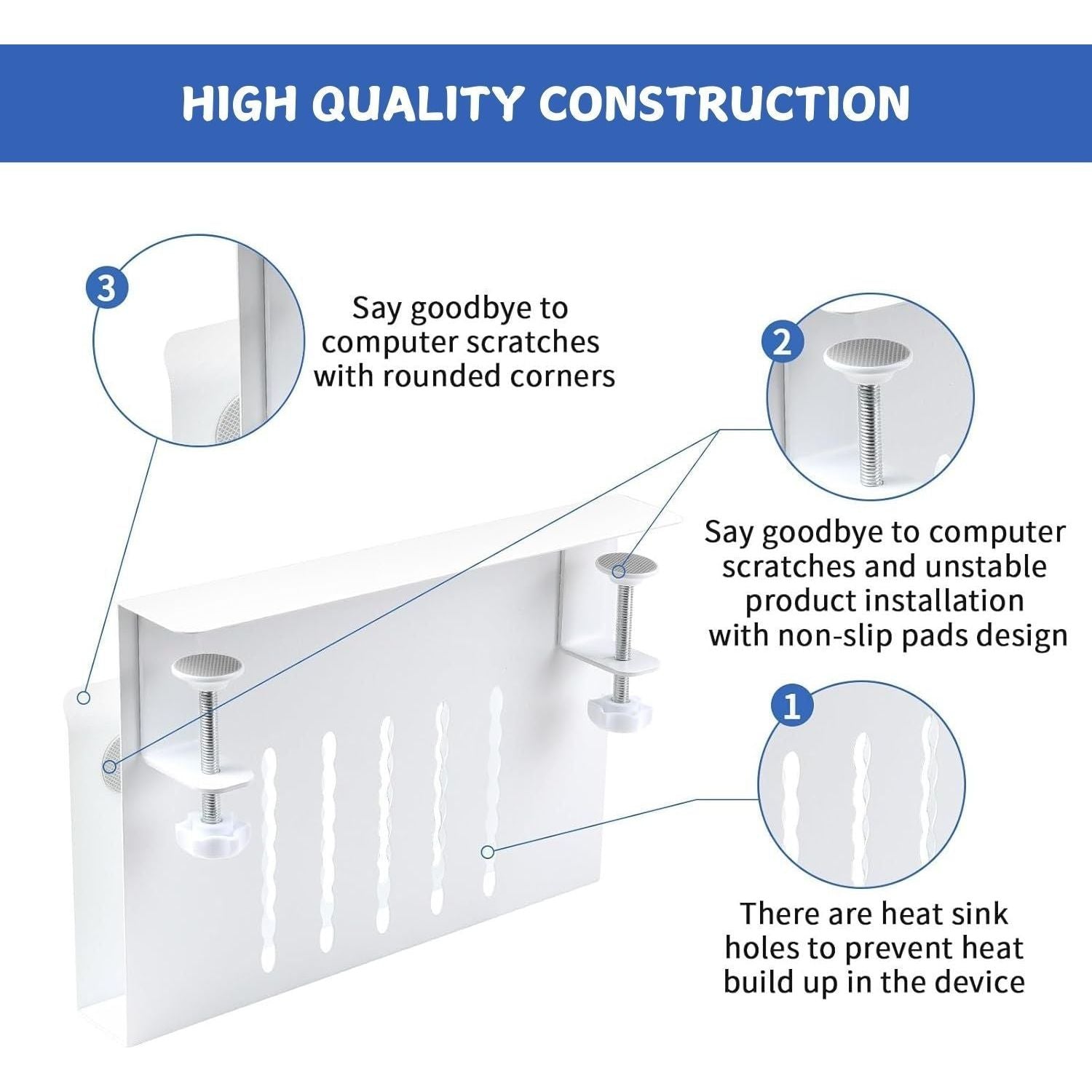 HIGH QUALITY CONSTRUCTION

3

Say goodbye to computer scratches with rounded corners

2

Say goodbye to computer scratches and unstable product installation with non-slip pads design

1

There are heat sink holes to prevent heat build up in the device