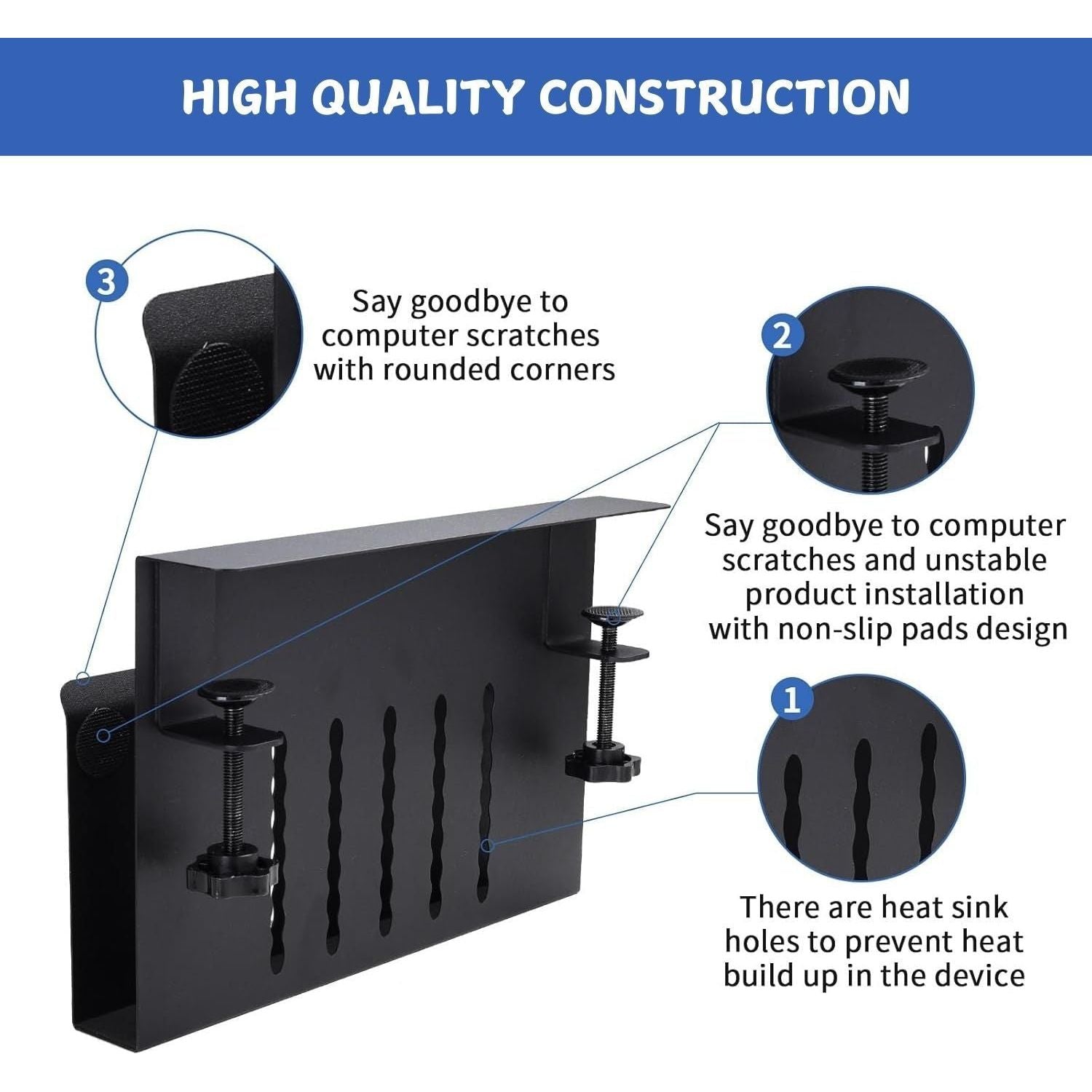 HIGH QUALITY CONSTRUCTION

3

Say goodbye to computer scratches with rounded corners

2

Say goodbye to computer scratches and unstable product installation with non-slip pads design

1

There are heat sink holes to prevent heat build up in the device