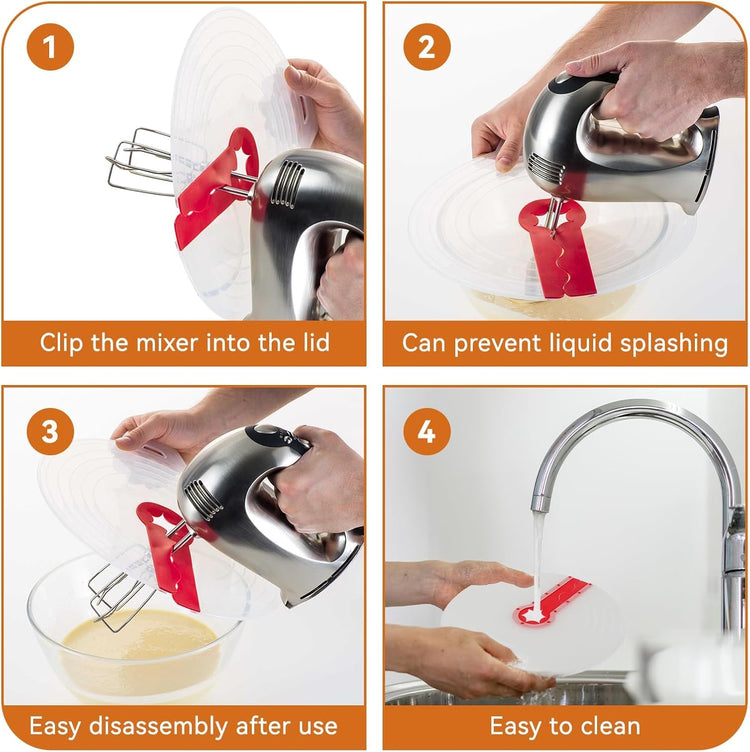 1
Clip the mixer into the lid

2
Can prevent liquid splashing

3
Easy disassembly after use

4
Easy to clean