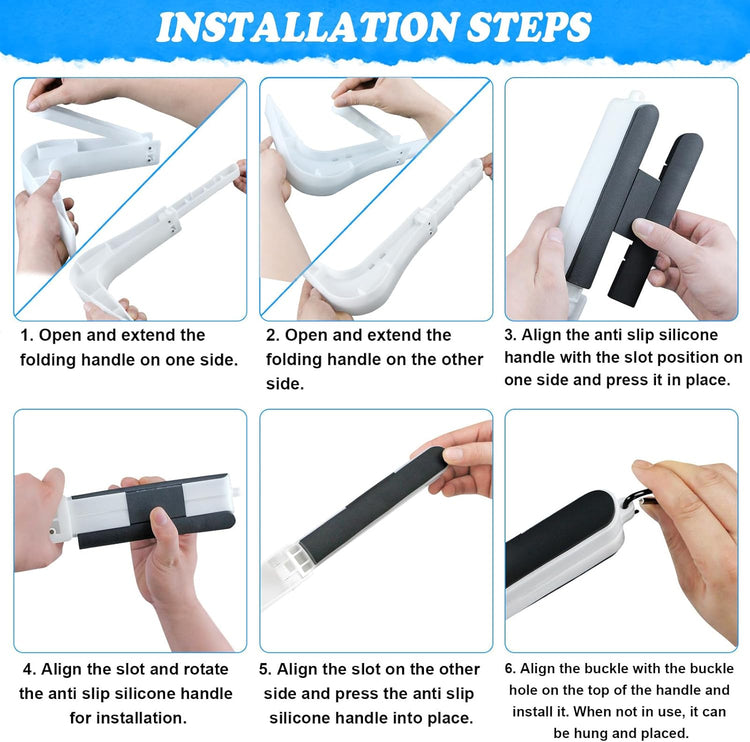 INSTALLATION STEPS

1. Open and extend the folding handle on one side.

2. Open and extend the folding handle on the other side.

3. Align the anti slip silicone handle with the slot position on one side and press it in place.

4. Align the slot and rotate the anti slip silicone handle for installation.

5. Align the slot on the other side and press the anti slip silicone handle into place.

6. Align the buckle with the buckle hole on the top of the handle and install it. When not in use, it can be hung and placed.