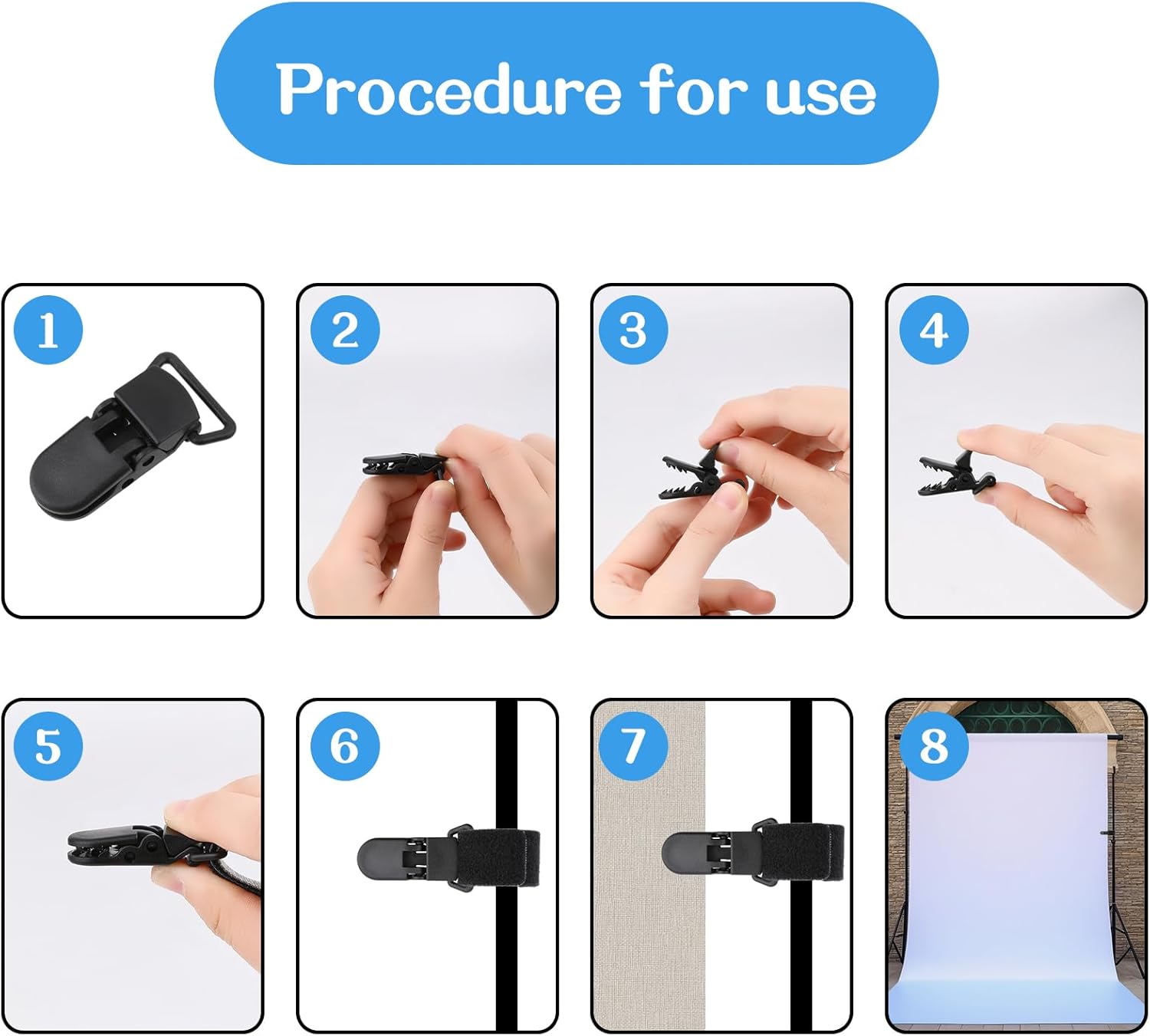 Procedure for use

1

2

3

4

5

6

7

8