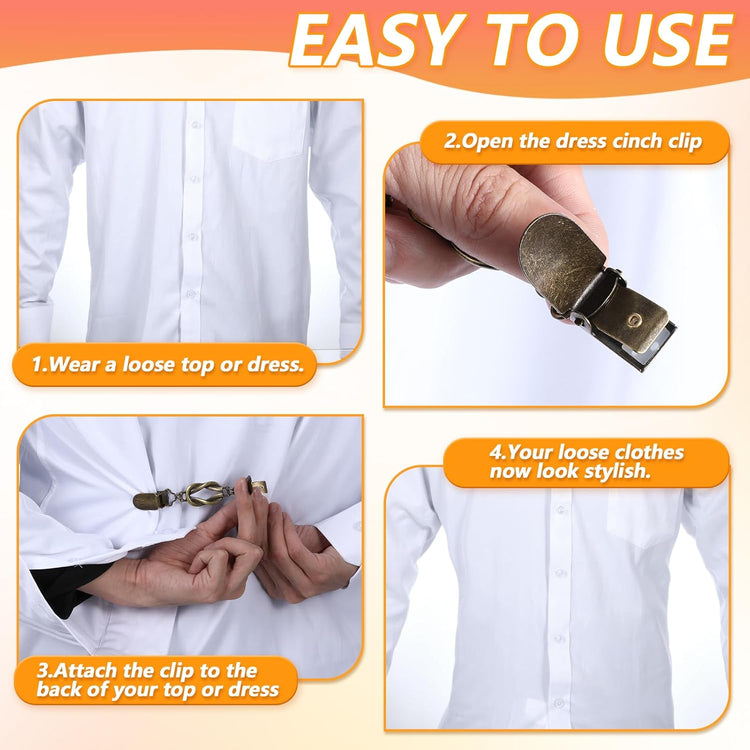 EASY TO USE

1.Wear a loose top or dress.

2.Open the dress cinch clip

3.Attach the clip to the back of your top or dress

4.Your loose clothes now look stylish.