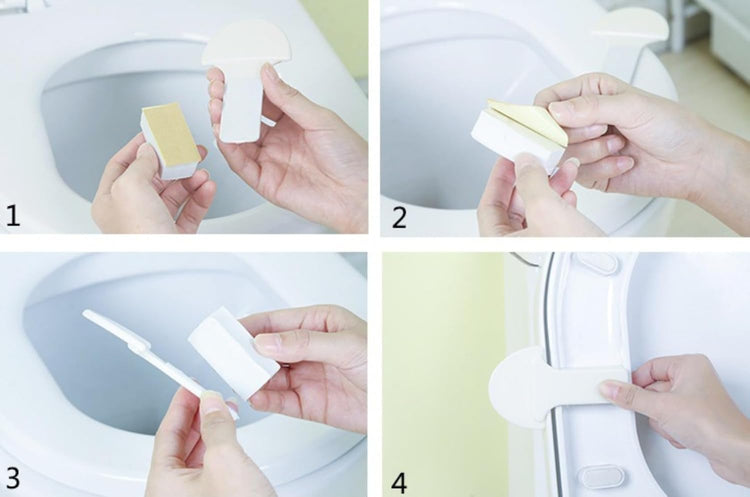 1

2

3

4