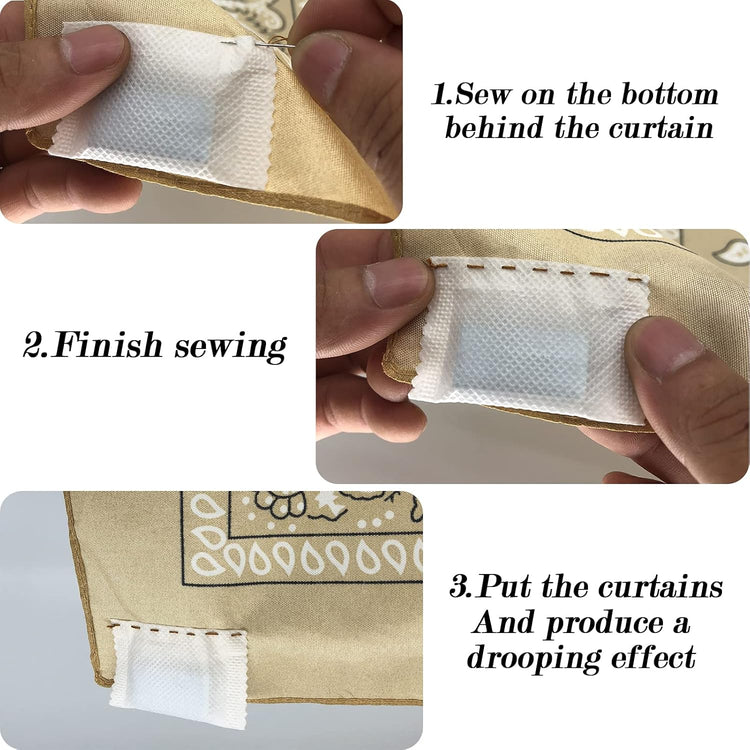 1.Sew on the bottom behind the curtain

2.Finish sewing

3.Put the curtains And produce a drooping effect