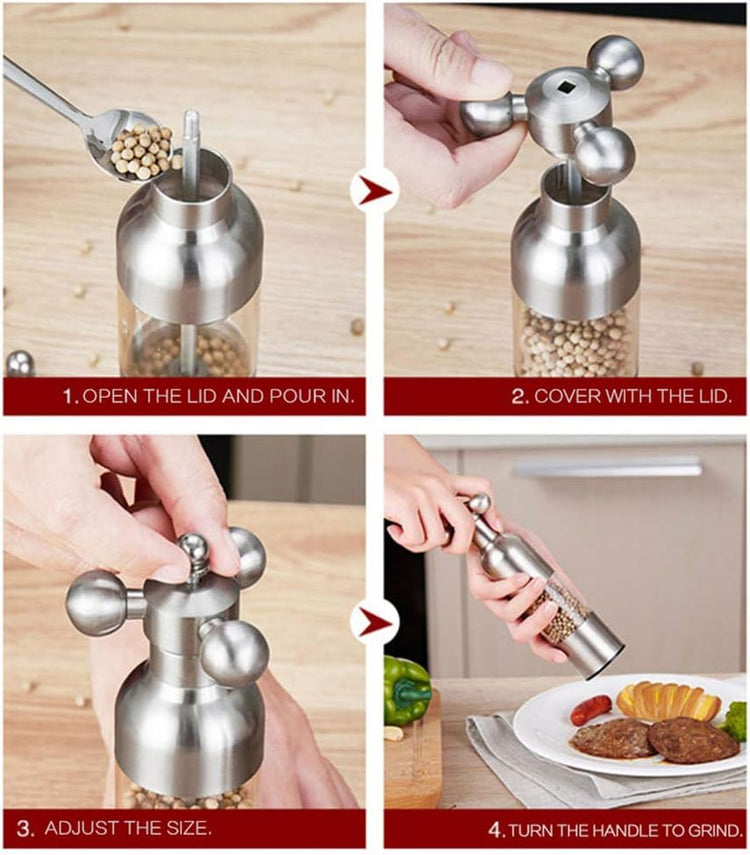 1. OPEN THE LID AND POUR IN.

2. COVER WITH THE LID.

3. ADJUST THE SIZE.

4. TURN THE HANDLE TO GRIND.