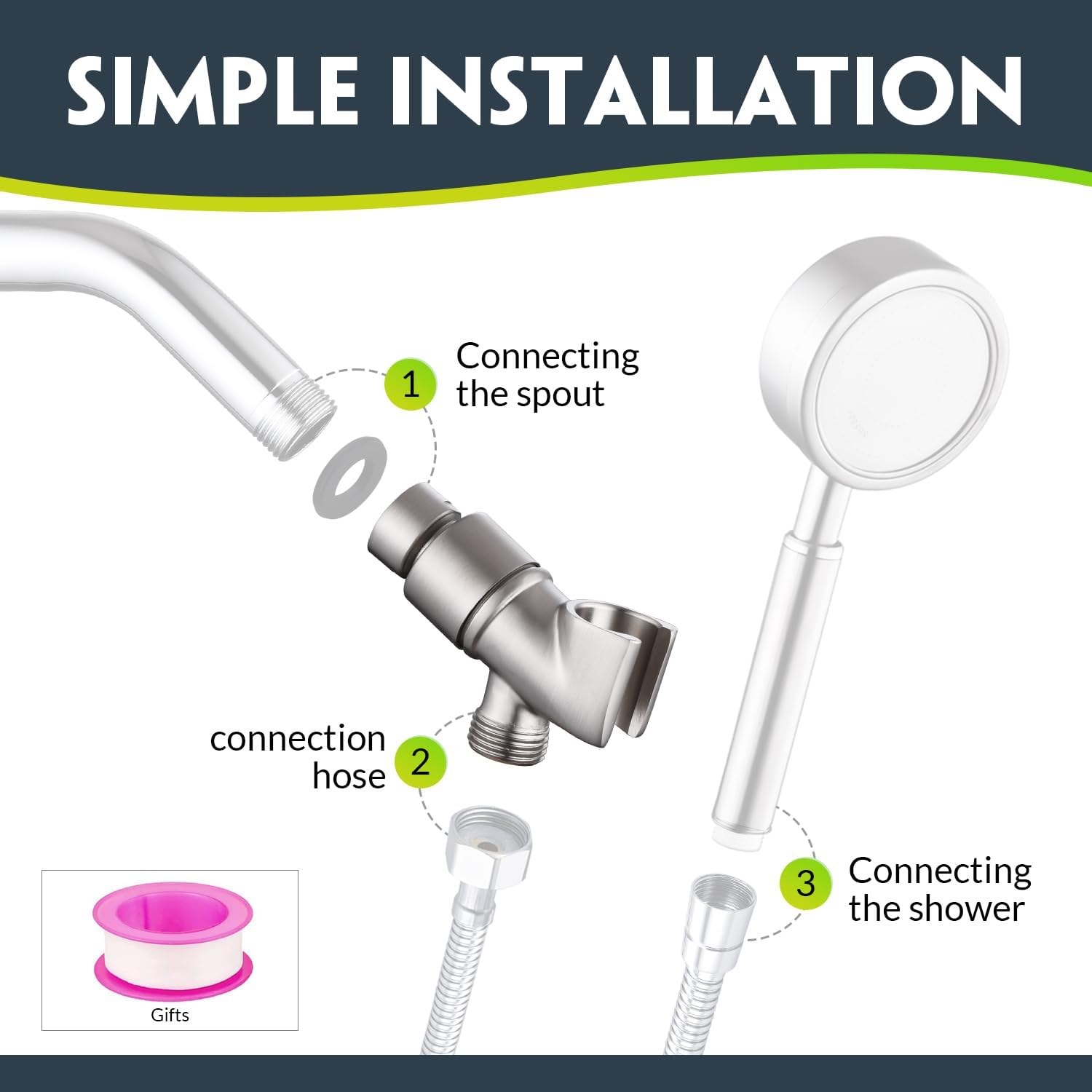 SIMPLE INSTALLATION

1 Connecting the spout

connection hose 2

3 Connecting the shower

Gifts