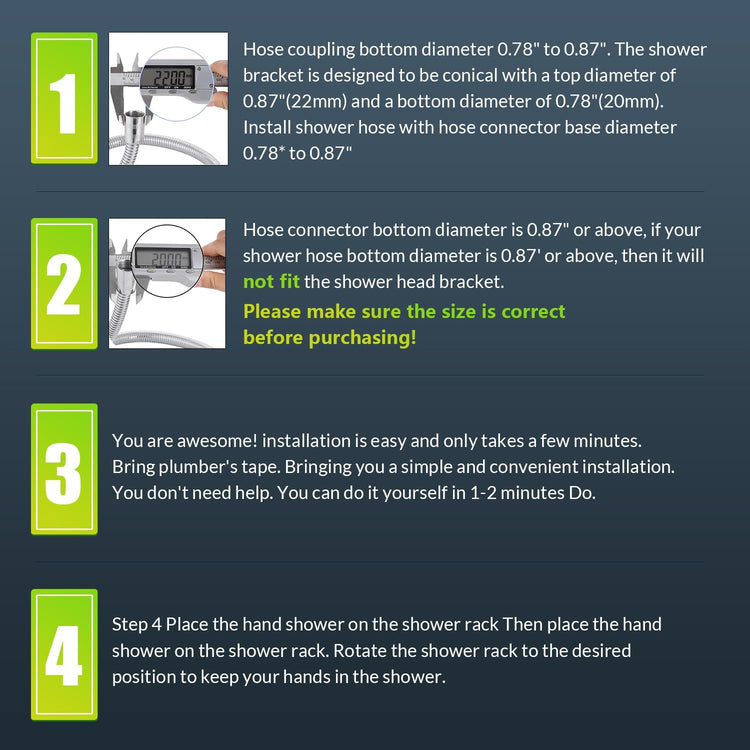 1

22.00

Hose coupling bottom diameter 0.78" to 0.87". The shower bracket is designed to be conical with a top diameter of 0.87"(22mm) and a bottom diameter of 0.78"(20mm). Install shower hose with hose connector base diameter 0.78* to 0.87"

2

20.00

Hose connector bottom diameter is 0.87" or above, if your shower hose bottom diameter is 0.87' or above, then it will not fit the shower head bracket.

Please make sure the size is correct before purchasing!

3

You are awesome! installation is easy and only takes a few minutes. Bring plumber's tape. Bringing you a simple and convenient installation. You don't need help. You can do it yourself in 1-2 minutes Do.

4

Step 4 Place the hand shower on the shower rack Then place the hand shower on the shower rack. Rotate the shower rack to the desired position to keep your hands in the shower.