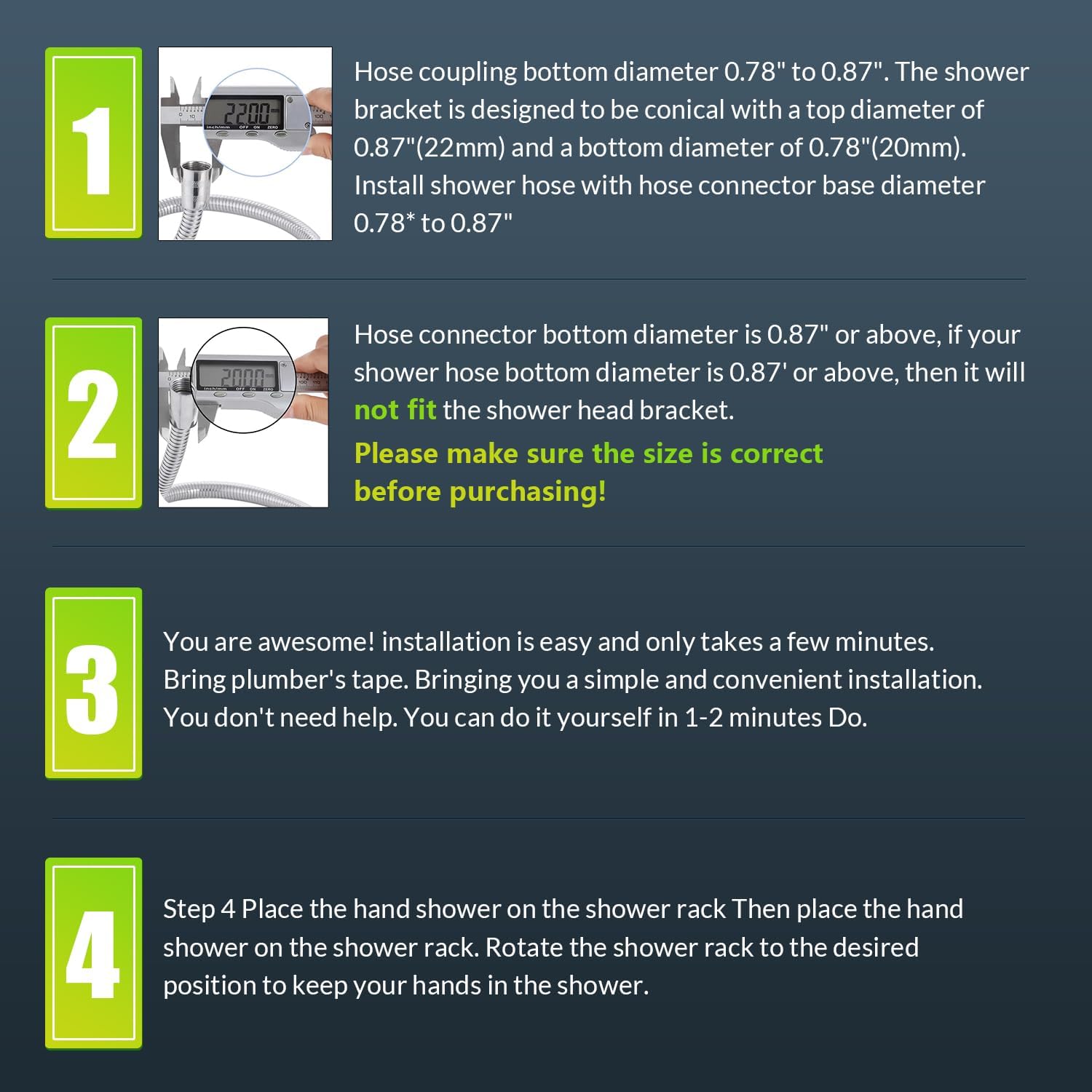 1

22.00

inch/mm OFF ON ZERO

Hose coupling bottom diameter 0.78" to 0.87". The shower bracket is designed to be conical with a top diameter of 0.87"(22mm) and a bottom diameter of 0.78"(20mm). Install shower hose with hose connector base diameter 0.78* to 0.87"

2

20.00

inch/mm OFF ON ZERO

Hose connector bottom diameter is 0.87" or above, if your shower hose bottom diameter is 0.87' or above, then it will not fit the shower head bracket.

Please make sure the size is correct before purchasing!

3

You are awesome! installation is easy and only takes a few minutes. Bring plumber's tape. Bringing you a simple and convenient installation. You don't need help. You can do it yourself in 1-2 minutes Do.

4

Step 4 Place the hand shower on the shower rack Then place the hand shower on the shower rack. Rotate the shower rack to the desired position to keep your hands in the shower.