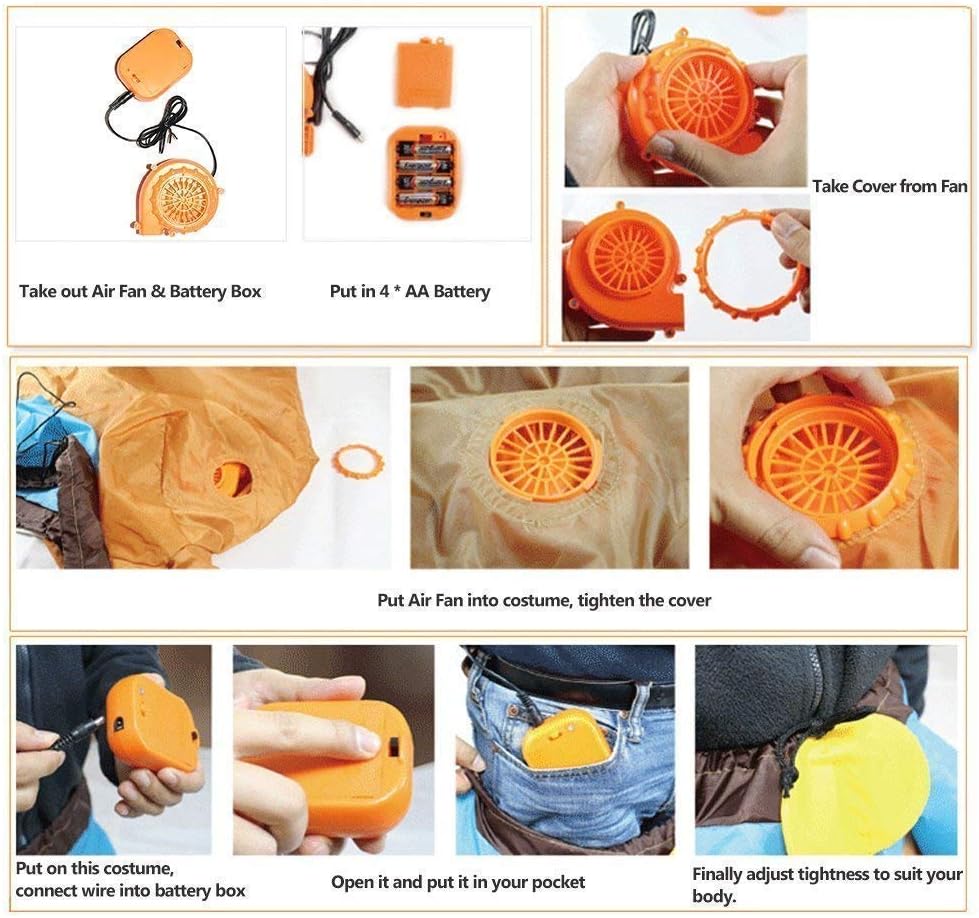 Take out Air Fan & Battery Box

Put in 4 * AA Battery

Take Cover from Fan

Put Air Fan into costume, tighten the cover

Put on this costume, connect wire into battery box

Open it and put it in your pocket

Finally adjust tightness to suit your body.