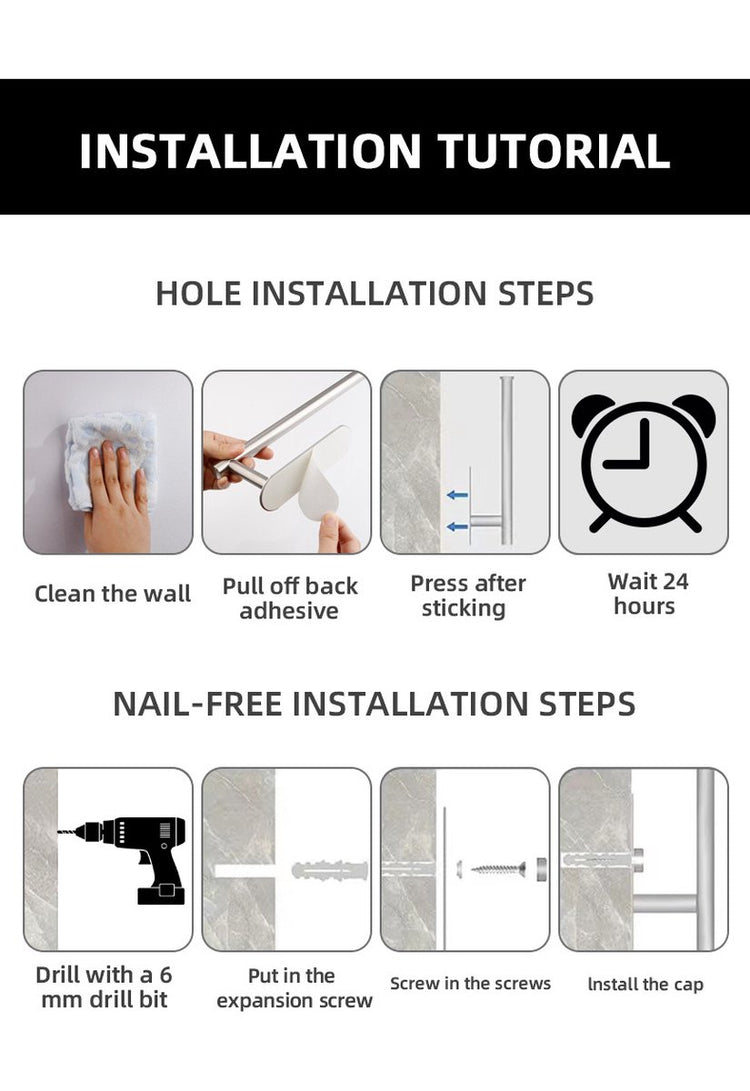 INSTALLATION TUTORIAL

HOLE INSTALLATION STEPS

Clean the wall

Pull off back adhesive

Press after sticking

Wait 24 hours

NAIL-FREE INSTALLATION STEPS

Drill with a 6 mm drill bit

Put in the expansion screw

Screw in the screws

Install the cap