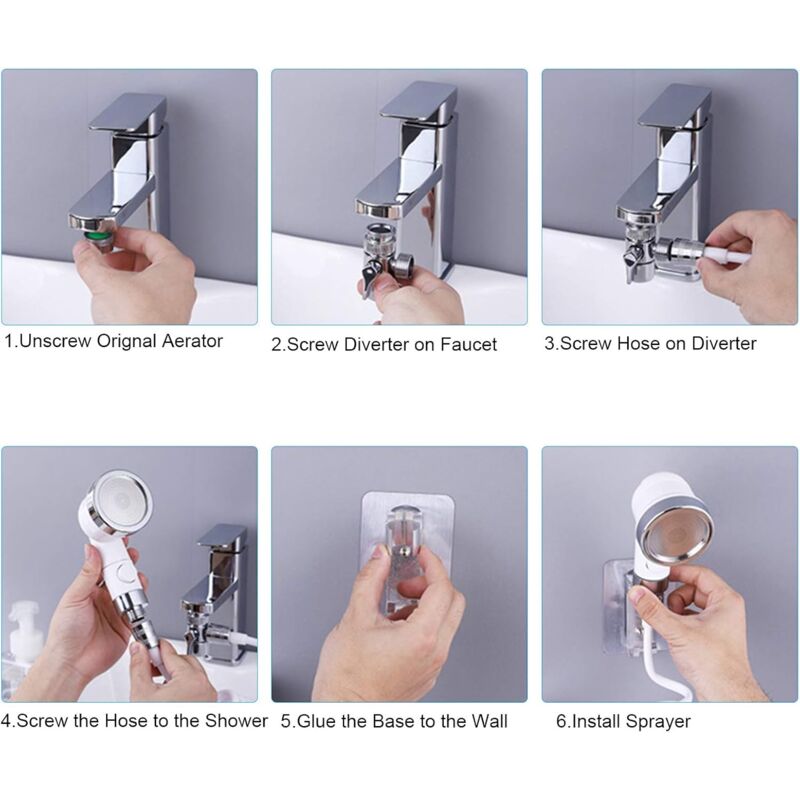 1.Unscrew Orignal Aerator

2.Screw Diverter on Faucet

3.Screw Hose on Diverter

4.Screw the Hose to the Shower

5.Glue the Base to the Wall

6.Install Sprayer