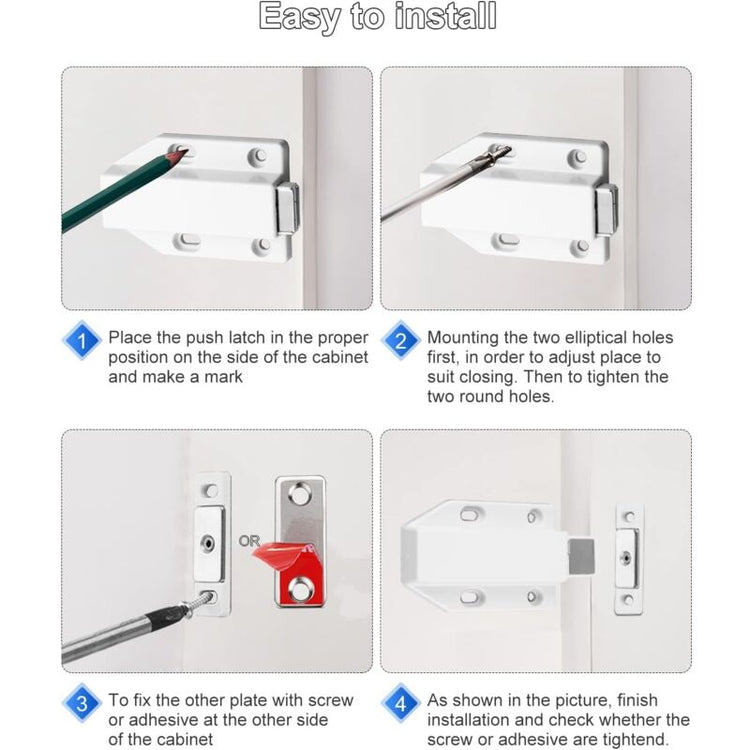 Easy to install

1 Place the push latch in the proper position on the side of the cabinet and make a mark

2 Mounting the two elliptical holes first, in order to adjust place to suit closing. Then to tighten the two round holes.

OR

3 To fix the other plate with screw or adhesive at the other side of the cabinet

4 As shown in the picture, finish installation and check whether the screw or adhesive are tightend.