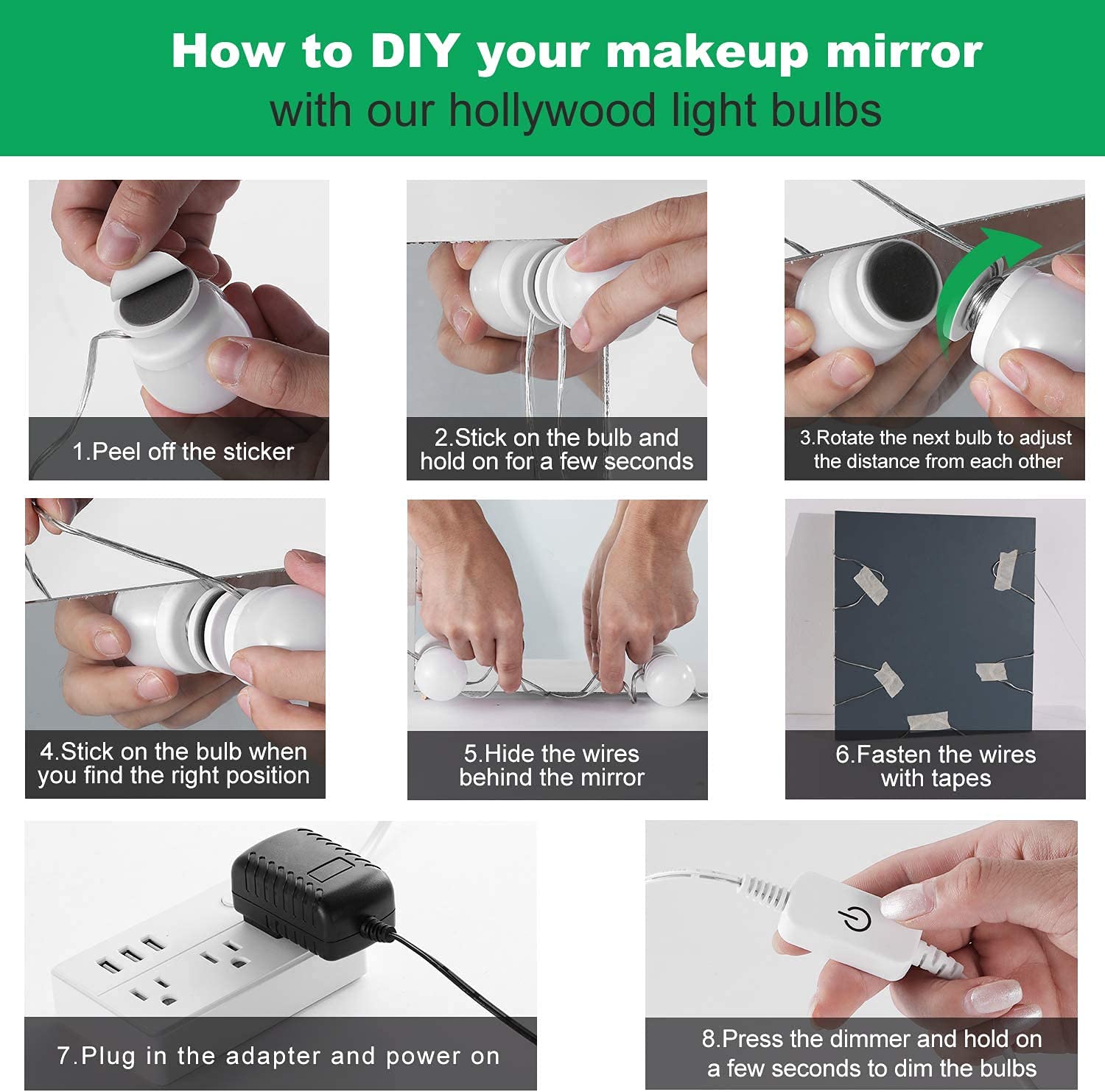 How to DIY your makeup mirror
with our hollywood light bulbs

1.Peel off the sticker

2.Stick on the bulb and hold on for a few seconds

3.Rotate the next bulb to adjust the distance from each other

4.Stick on the bulb when you find the right position

5.Hide the wires behind the mirror

6.Fasten the wires with tapes

7.Plug in the adapter and power on

8.Press the dimmer and hold on a few seconds to dim the bulbs