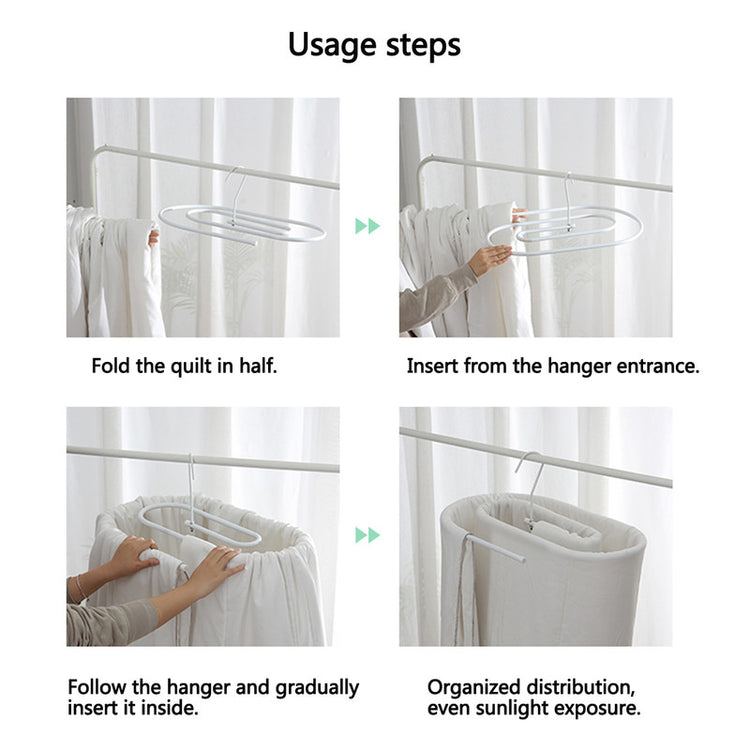 Usage steps

Fold the quilt in half.

Insert from the hanger entrance.

Follow the hanger and gradually insert it inside.

Organized distribution, even sunlight exposure.