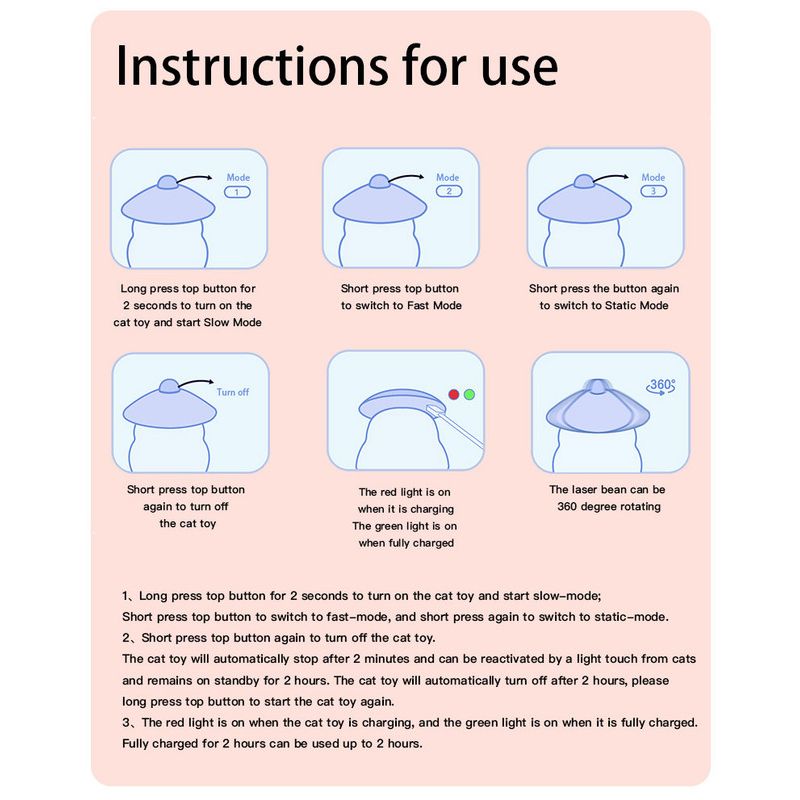 Instructions for use

Mode
1

Long press top button for 2 seconds to turn on the cat toy and start Slow Mode

Mode
2

Short press top button to switch to Fast Mode

Mode
3

Short press the button again to switch to Static Mode

Turn off

Short press top button again to turn off the cat toy

The red light is on when it is charging
The green light is on when fully charged

360°

The laser bean can be 360 degree rotating

1、Long press top button for 2 seconds to turn on the cat toy and start slow-mode;
Short press top button to switch to fast-mode, and short press again to switch to static-mode.
2、Short press top button again to turn off the cat toy.
The cat toy will automatically stop after 2 minutes and can be reactivated by a light touch from cats and remains on standby for 2 hours. The cat toy will automatically turn off after 2 hours, please long press top button to start the cat toy again.
3、The red light is on when the cat toy is charging, and the green light is on when it is fully charged.
Fully charged for 2 hours can be used up to 2 hours.