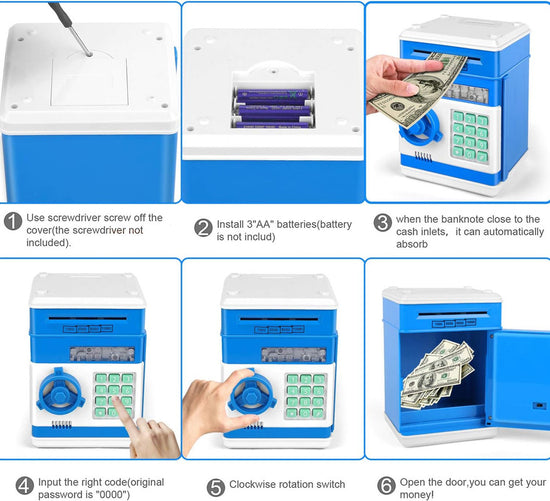 1 Use screwdriver screw off the cover(the screwdriver not included).

2 Install 3"AA" batteries(battery is not includ)

3 when the banknote close to the cash inlets, it can automatically absorb

4 Input the right code(original password is "0000")

5 Clockwise rotation switch

6 Open the door,you can get your money!