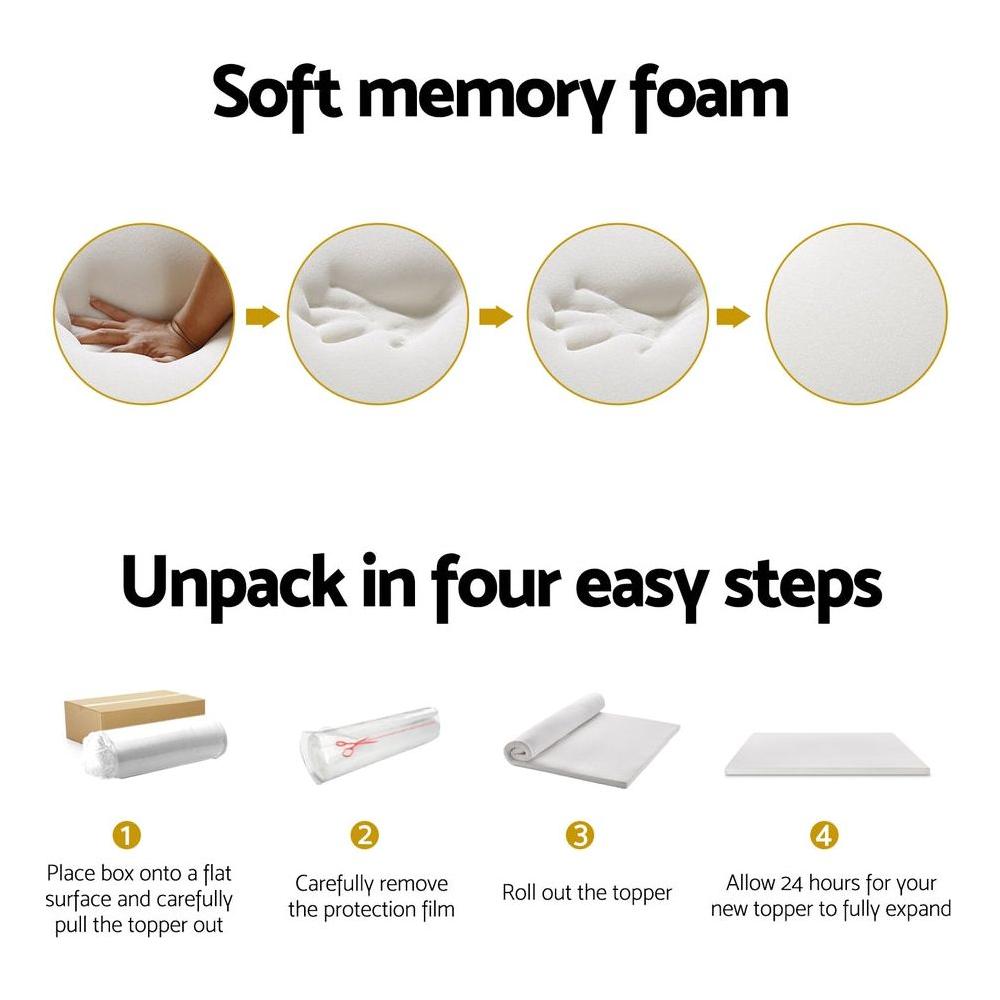 Soft memory foam

Unpack in four easy steps

1
Place box onto a flat surface and carefully pull the topper out

2
Carefully remove the protection film

3
Roll out the topper

4
Allow 24 hours for your new topper to fully expand