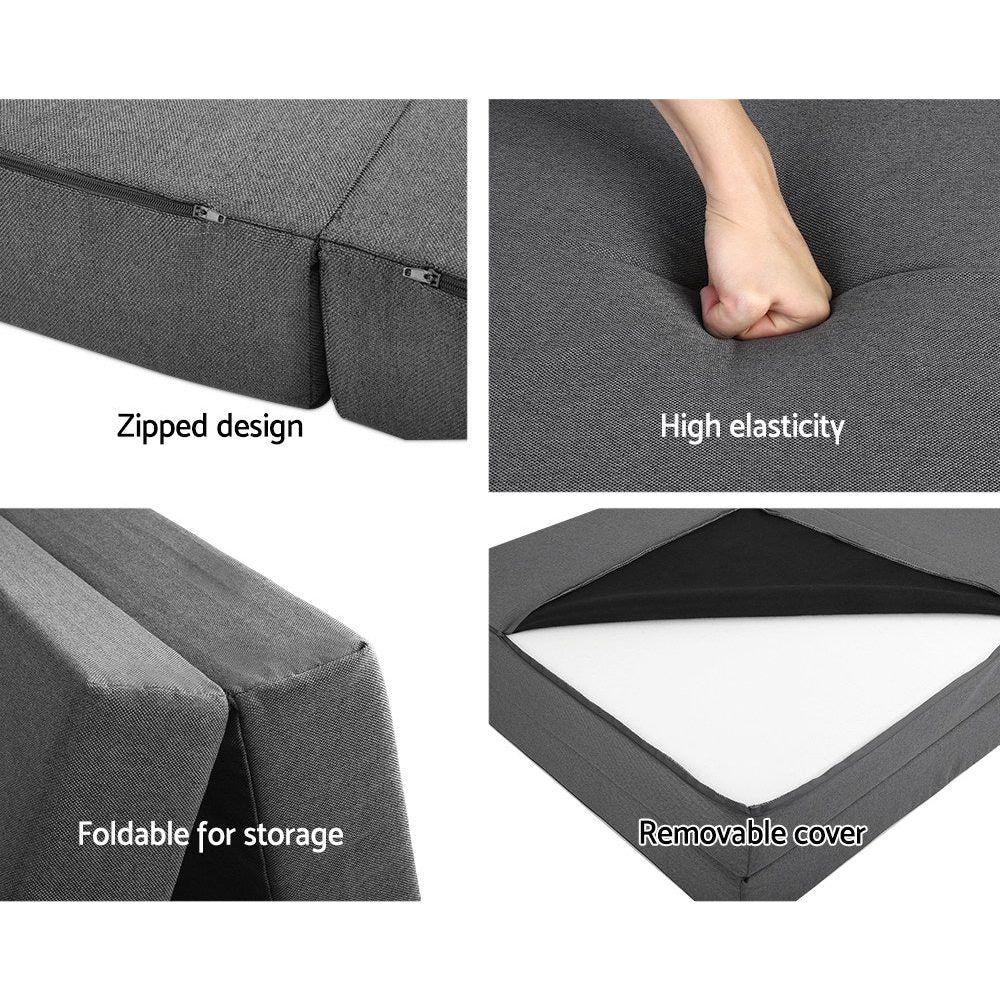 Zipped design

High elasticity

Foldable for storage

Removable cover