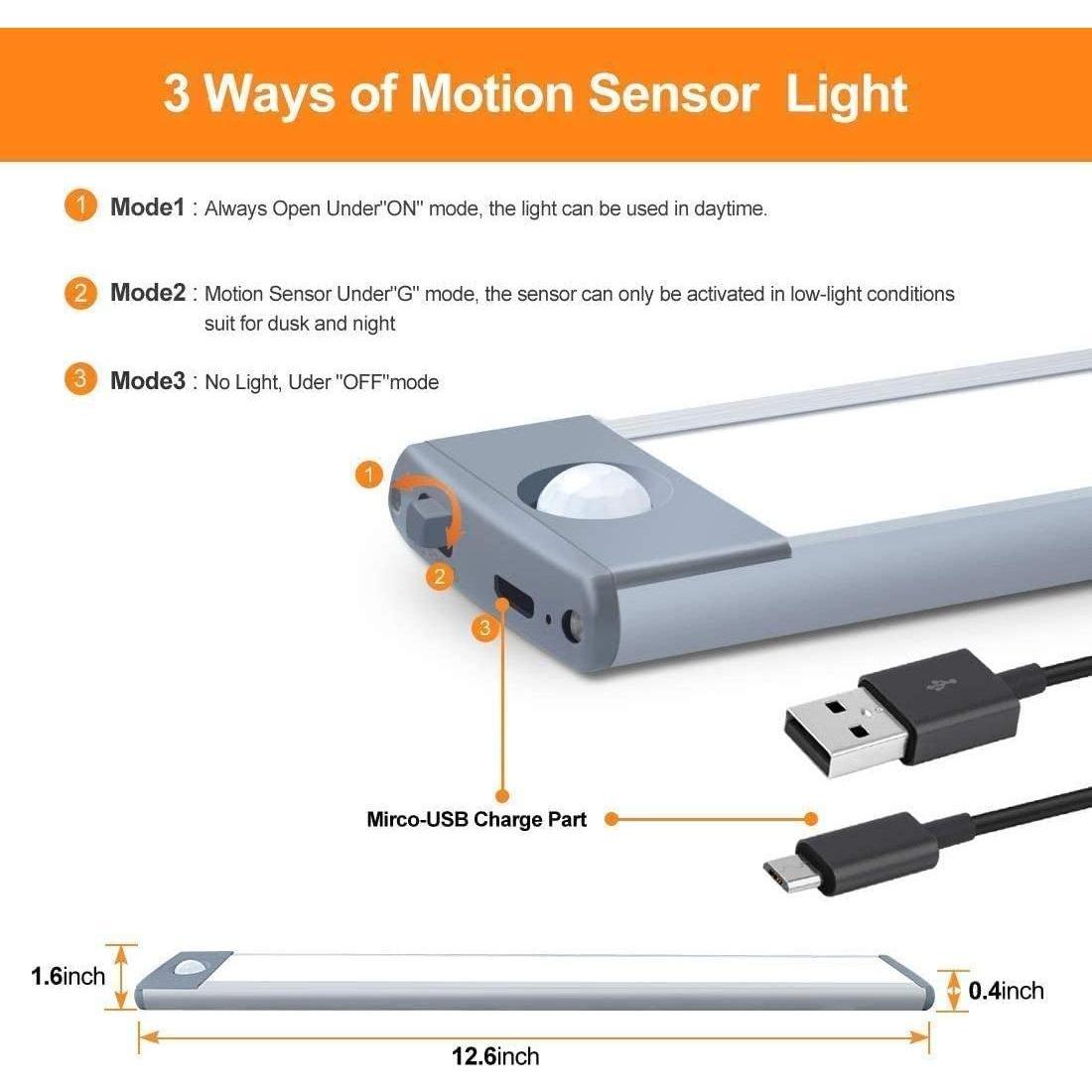 3 Ways of Motion Sensor  Light

1 Mode1 : Always Open Under"ON" mode, the light can be used in daytime.

2 Mode2 : Motion Sensor Under"G" mode, the sensor can only be activated in low-light conditions suit for dusk and night

3 Mode3 : No Light, Uder "OFF"mode

1

2

3

Mirco-USB Charge Part

1.6inch

0.4inch

12.6inch