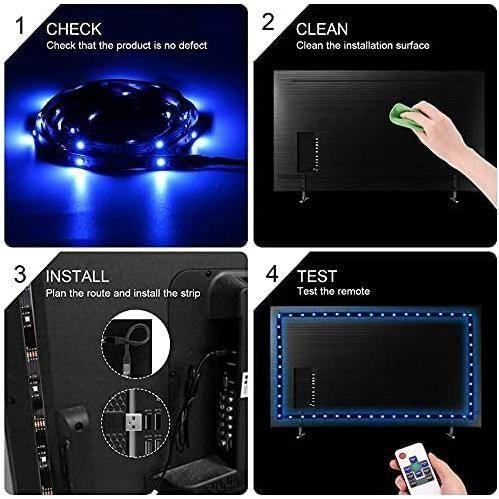 1 CHECK
Check that the product is no defect

2 CLEAN
Clean the installation surface

3 INSTALL
Plan the route and install the strip

4 TEST
Test the remote