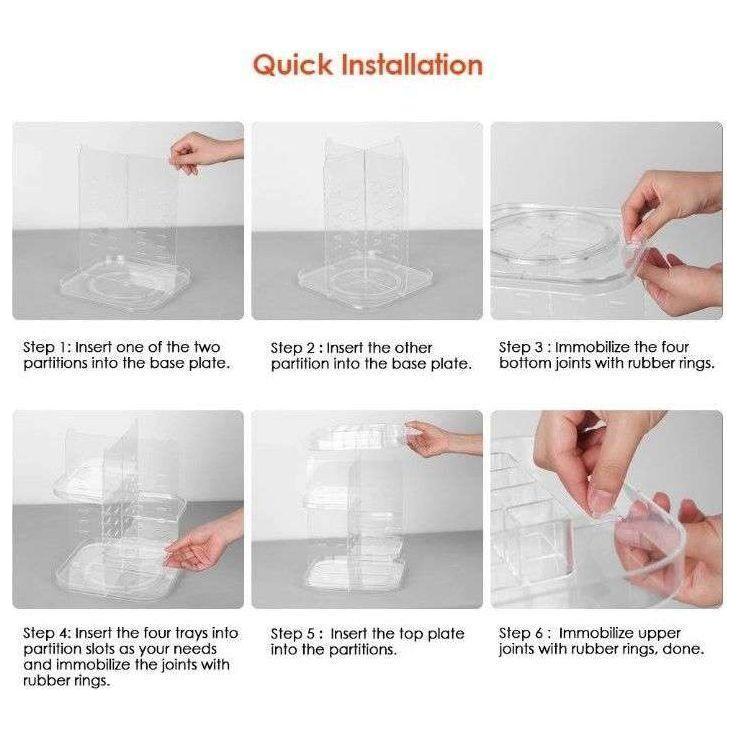 Quick Installation

Step 1: Insert one of the two partitions into the base plate.

Step 2 : Insert the other partition into the base plate.

Step 3 : Immobilize the four bottom joints with rubber rings.

Step 4: Insert the four trays into partition slots as your needs and immobilize the joints with rubber rings.

Step 5 : Insert the top plate into the partitions.

Step 6 : Immobilize upper joints with rubber rings, done.