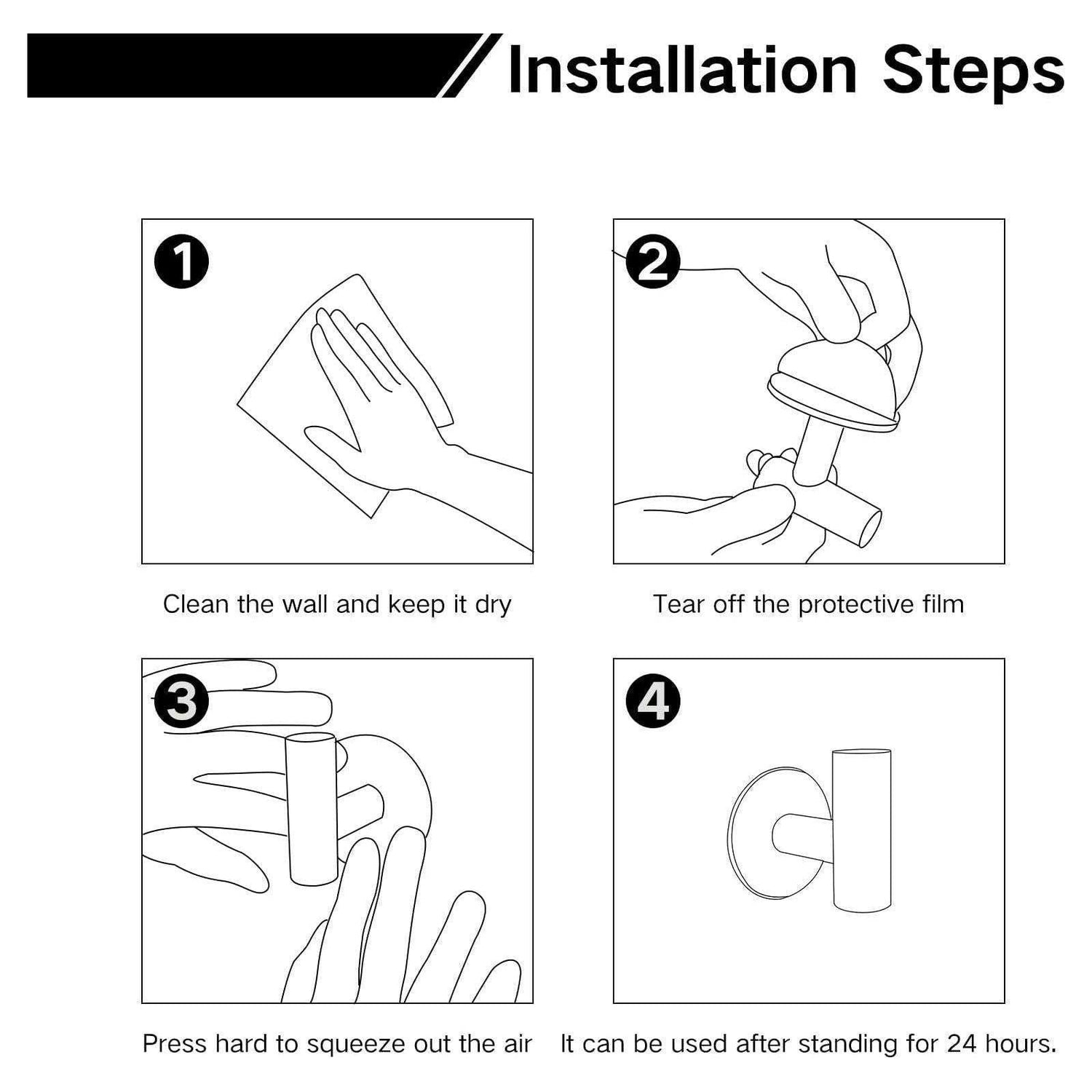 Installation Steps

1

Clean the wall and keep it dry

2

Tear off the protective film

3

Press hard to squeeze out the air

4

It can be used after standing for 24 hours.