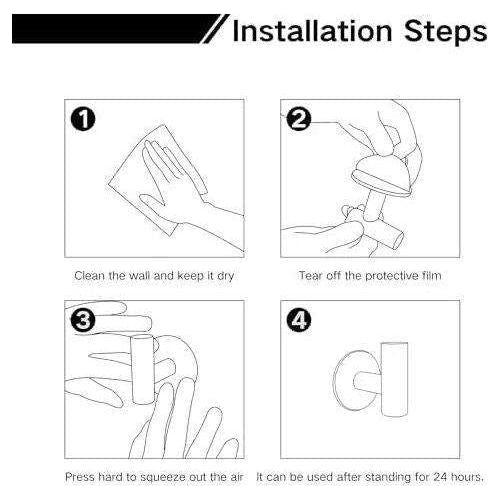 Installation Steps

1

Clean the wall and keep it dry

2

Tear off the protective film

3

Press hard to squeeze out the air

4

It can be used after standing for 24 hours.