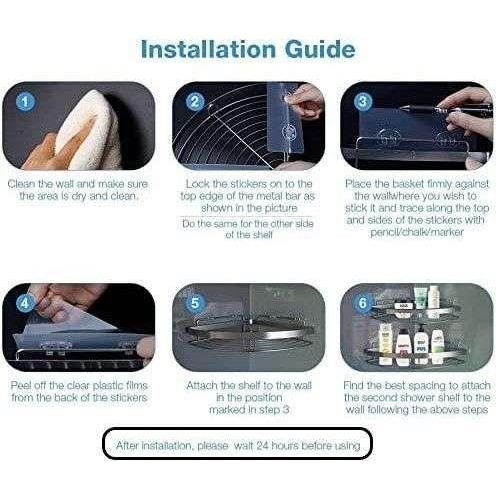 Installation Guide

1

Clean the wall and make sure the area is dry and clean.

2

Lock the stickers on to the top edge of the metal bar as shown in the picture

Do the same for the other side of the shelf

3

Place the basket firmly against the wallwhere you wish to stick it and trace along the top and sides of the stickers with pencil/chalk/marker

4

Peel off the clear plastic films from the back of the stickers

5

Attach the shelf to the wall in the position marked in step 3

6

Find the best spacing to attach the second shower shelf to the wall following the above steps

After installation, please wait 24 hours before using