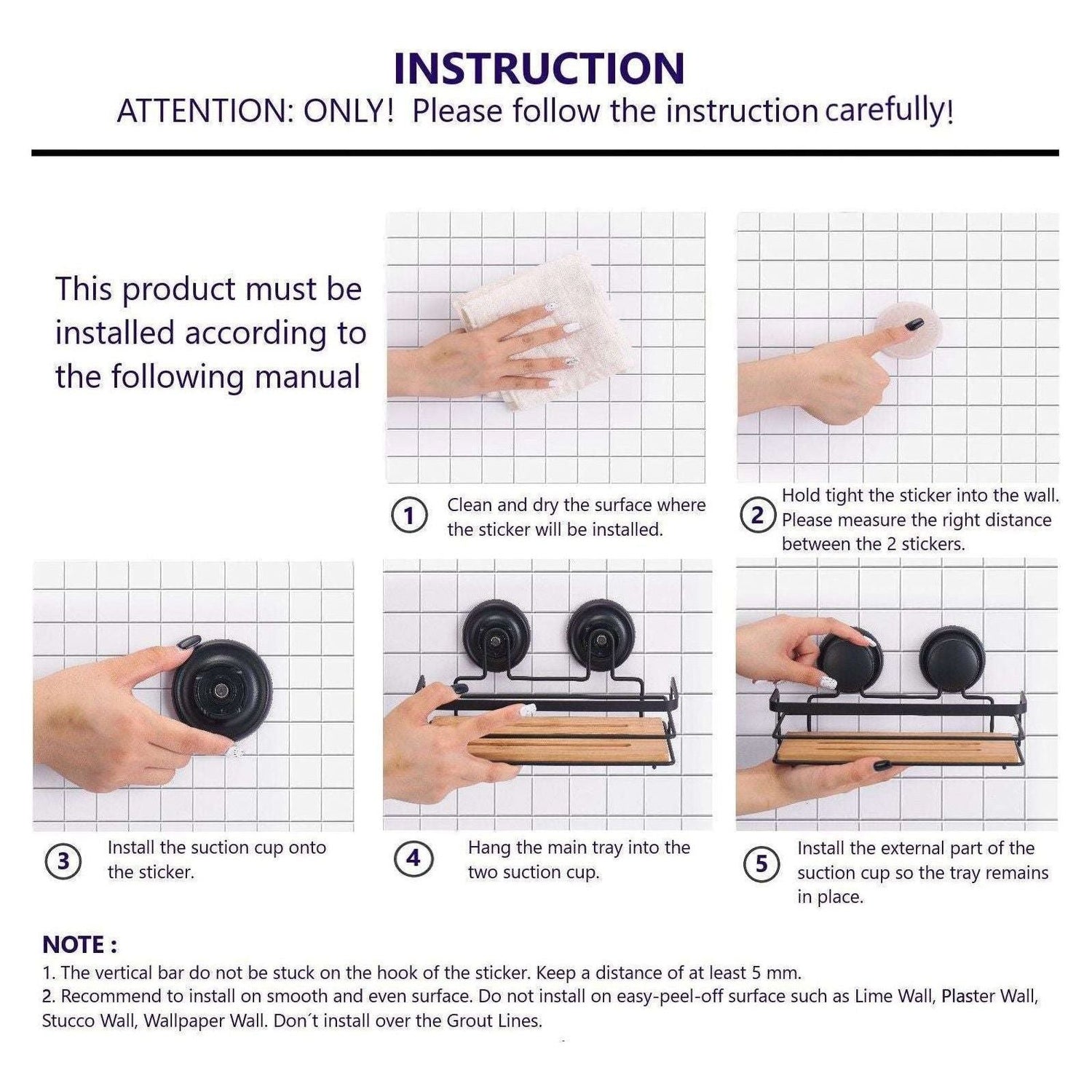 INSTRUCTION

ATTENTION: ONLY! Please follow the instruction carefully!

This product must be installed according to the following manual

1 Clean and dry the surface where the sticker will be installed.

2 Hold tight the sticker into the wall. Please measure the right distance between the 2 stickers.

3 Install the suction cup onto the sticker.

4 Hang the main tray into the two suction cup.

5 Install the external part of the suction cup so the tray remains in place.

NOTE :

1. The vertical bar do not be stuck on the hook of the sticker. Keep a distance of at least 5 mm.

2. Recommend to install on smooth and even surface. Do not install on easy-peel-off surface such as Lime Wall, Plaster Wall, Stucco Wall, Wallpaper Wall. Don´t install over the Grout Lines.