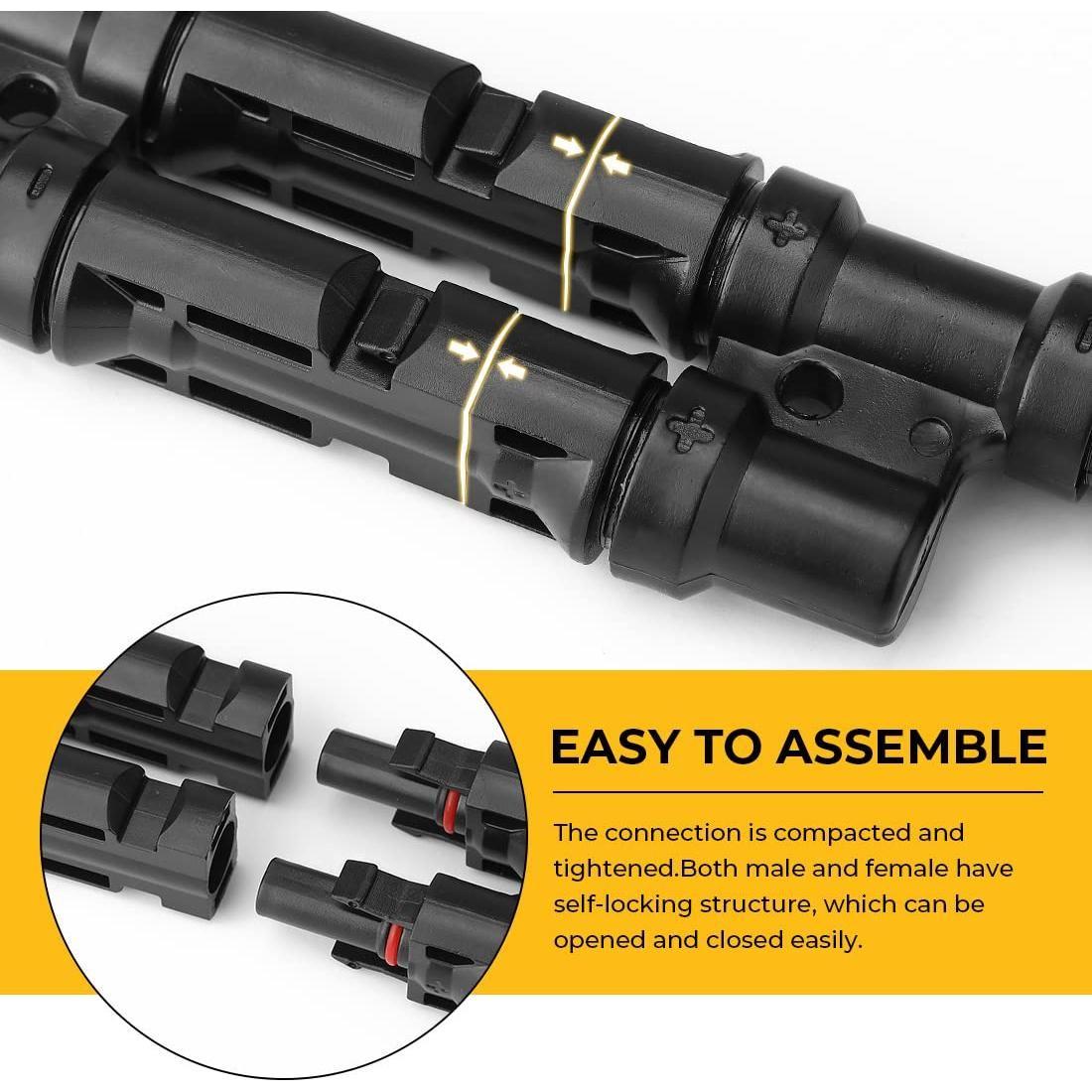 EASY TO ASSEMBLE

The connection is compacted and tightened.Both male and female have self-locking structure, which can be opened and closed easily.