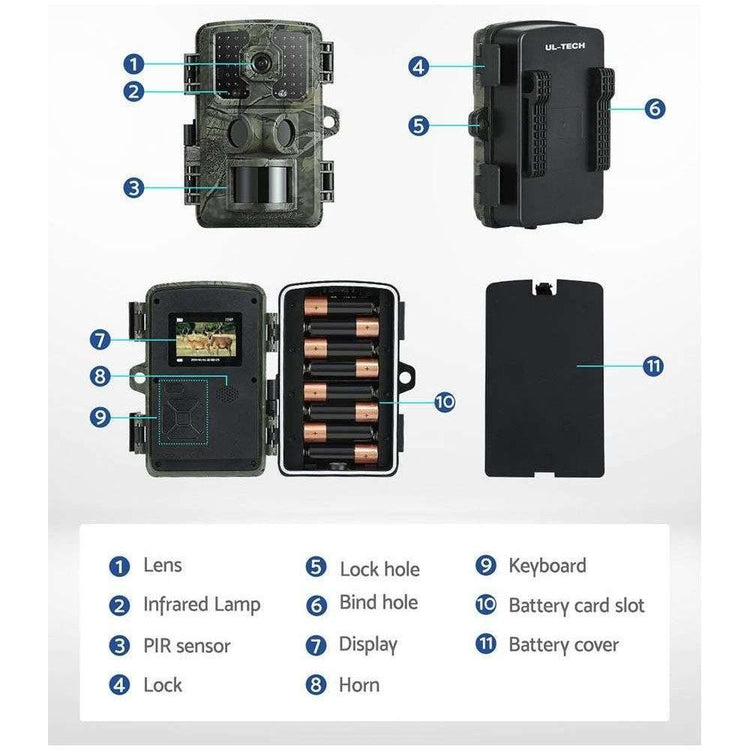 1
2
3
4
5
6
UL-TECH
7
8
9
10
11

1 Lens
2 Infrared Lamp
3 PIR sensor
4 Lock

5 Lock hole
6 Bind hole
7 Display
8 Horn

9 Keyboard
10 Battery card slot
11 Battery cover