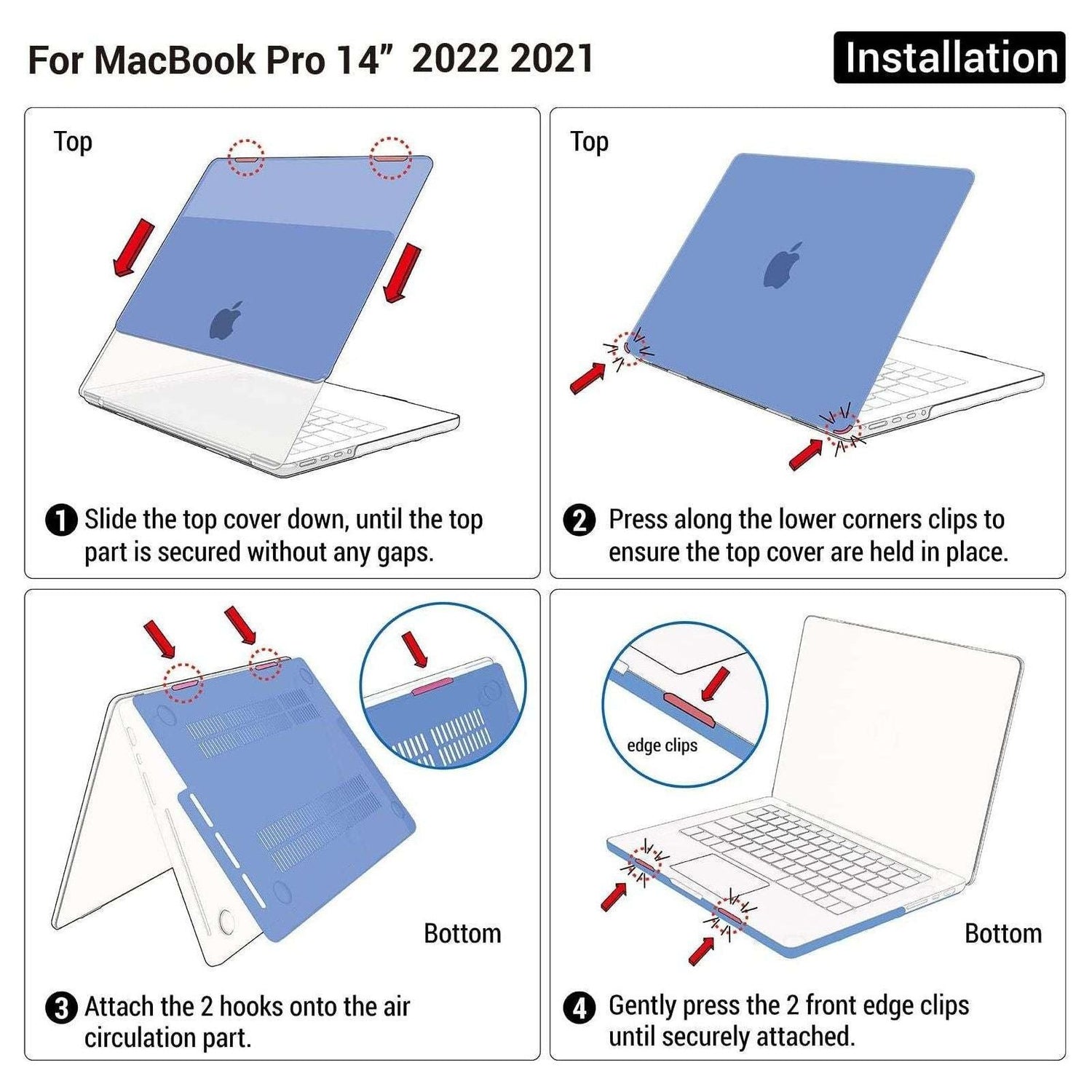 For MacBook Pro 14”  2022 2021

Installation

Top

1 Slide the top cover down, until the top part is secured without any gaps.

Top

2 Press along the lower corners clips to ensure the top cover are held in place.

Bottom

3 Attach the 2 hooks onto the air circulation part.

edge clips

Bottom

4 Gently press the 2 front edge clips until securely attached.