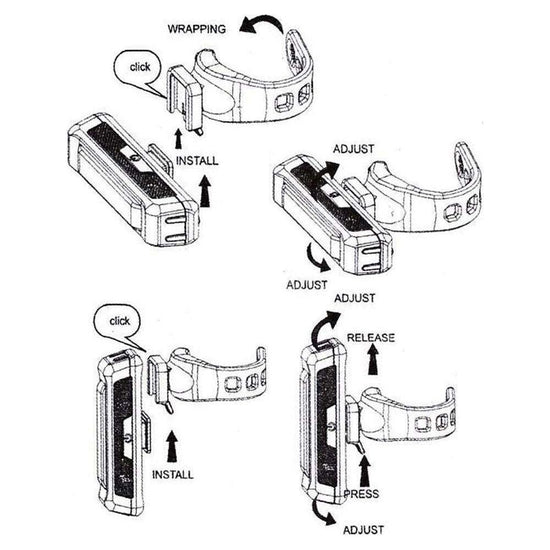 WRAPPING

click

INSTALL

ADJUST

ADJUST

click

INSTALL

ADJUST

RELEASE

PRESS

ADJUST