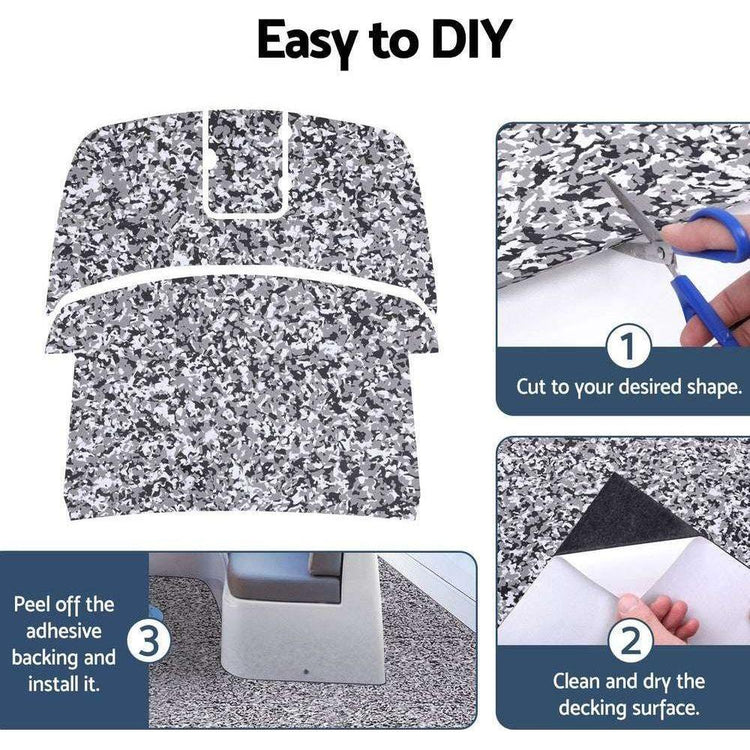 Easy to DIY

1
Cut to your desired shape.

2
Clean and dry the decking surface.

3
Peel off the adhesive backing and install it.