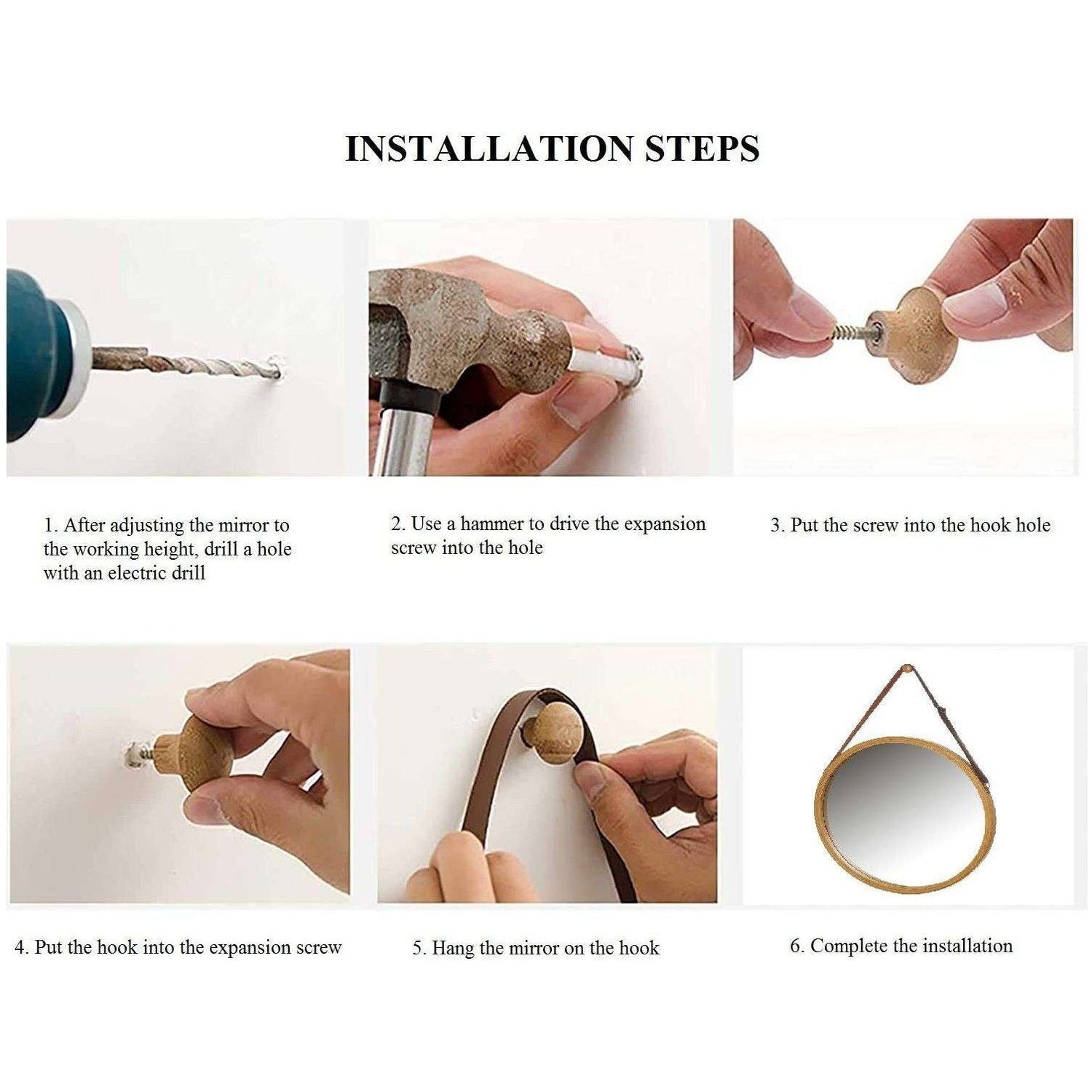 INSTALLATION STEPS

1. After adjusting the mirror to the working height, drill a hole with an electric drill

2. Use a hammer to drive the expansion screw into the hole

3. Put the screw into the hook hole

4. Put the hook into the expansion screw

5. Hang the mirror on the hook

6. Complete the installation