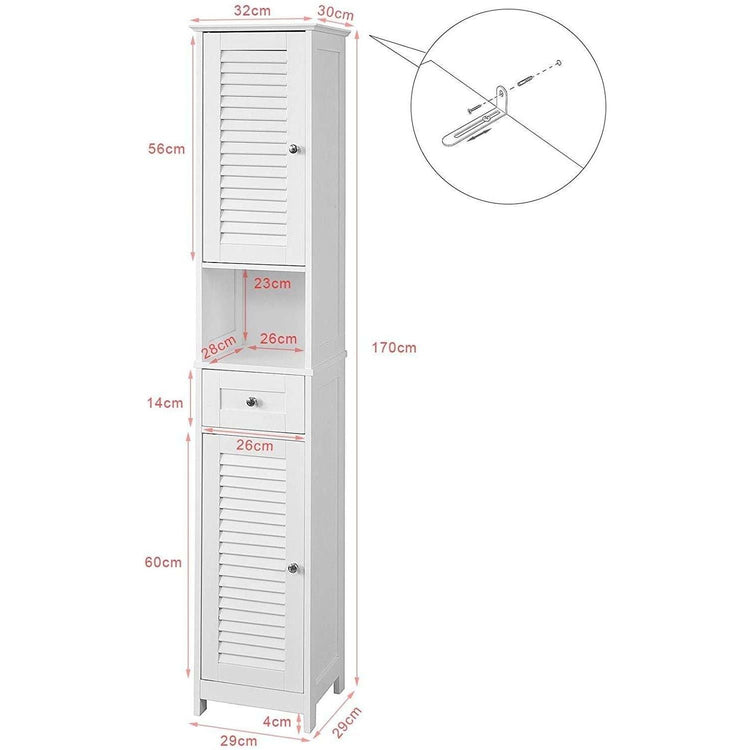 32cm
30cm
56cm
23cm
28cm
26cm
170cm
14cm
26cm
60cm
4cm
29cm
29cm