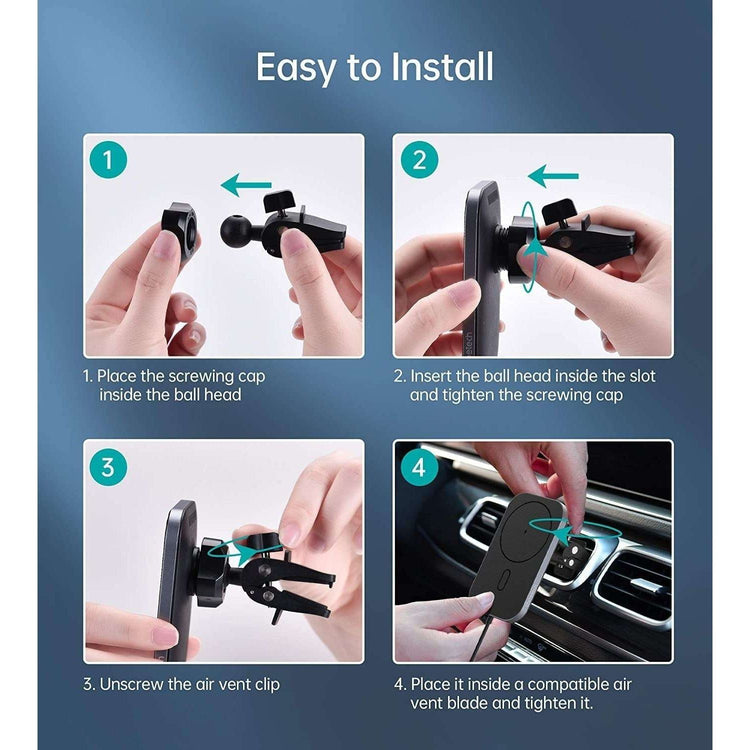 Easy to Install

1

1. Place the screwing cap inside the ball head

2

2. Insert the ball head inside the slot and tighten the screwing cap

3

3. Unscrew the air vent clip

4

4. Place it inside a compatible air vent blade and tighten it.