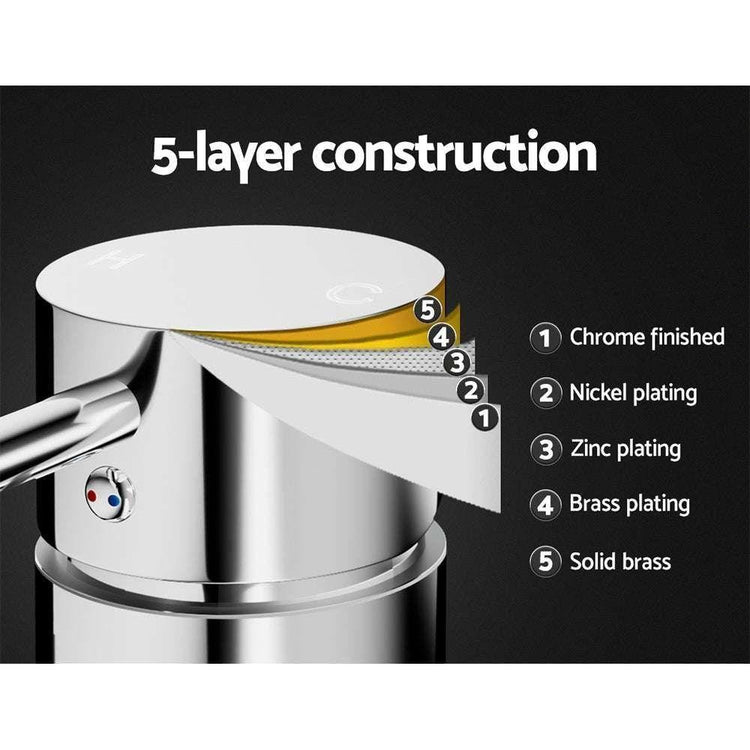 5-layer construction

H

C

5
4
3
2
1

1 Chrome finished

2 Nickel plating

3 Zinc plating

4 Brass plating

5 Solid brass