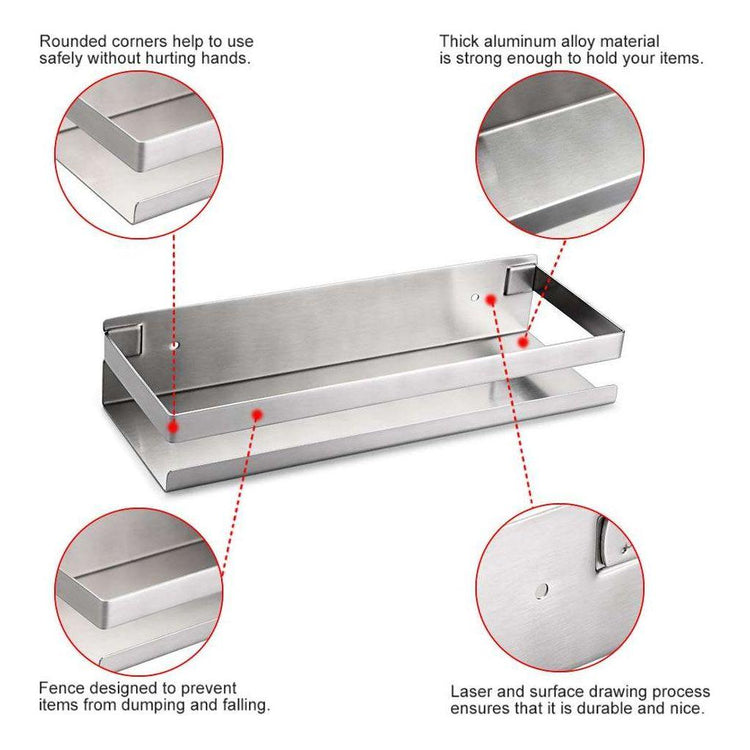 Rounded corners help to use safely without hurting hands.

Thick aluminum alloy material is strong enough to hold your items.

Fence designed to prevent items from dumping and falling.

Laser and surface drawing process ensures that it is durable and nice.