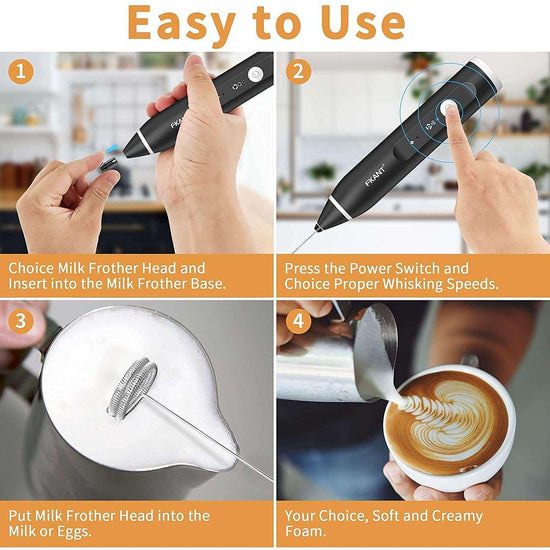 Easy to Use

1

FKANT

Choice Milk Frother Head and Insert into the Milk Frother Base.

2

FKANT

Press the Power Switch and Choice Proper Whisking Speeds.

3

Put Milk Frother Head into the Milk or Eggs.

4

Your Choice, Soft and Creamy Foam.