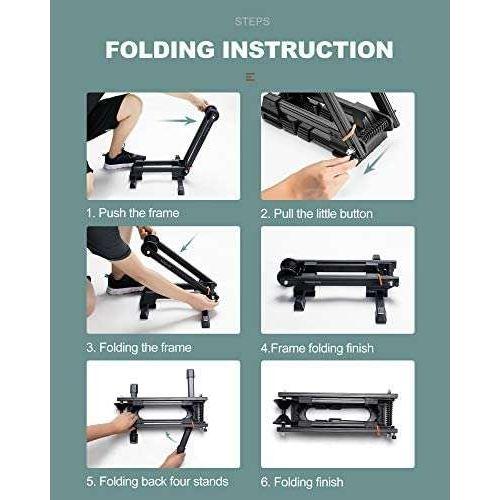 STEPS

FOLDING INSTRUCTION

1. Push the frame

2. Pull the little button

3. Folding the frame

4.Frame folding finish

5. Folding back four stands

6. Folding finish