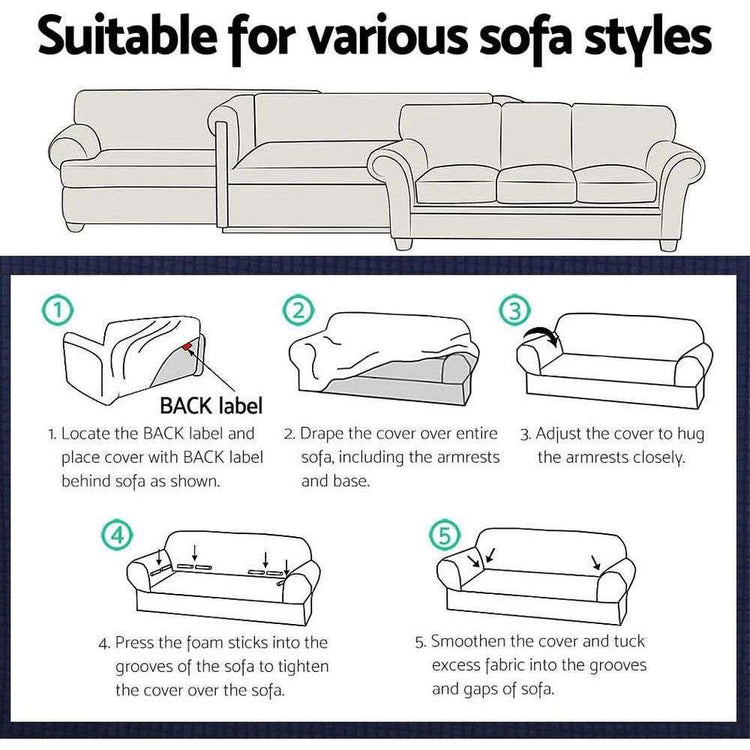 Suitable for various sofa styles

1

BACK label

1. Locate the BACK label and place cover with BACK label behind sofa as shown.

2

2. Drape the cover over entire sofa, including the armrests and base.

3

3. Adjust the cover to hug the armrests closely.

4

4. Press the foam sticks into the grooves of the sofa to tighten the cover over the sofa.

5

5. Smoothen the cover and tuck excess fabric into the grooves and gaps of sofa.