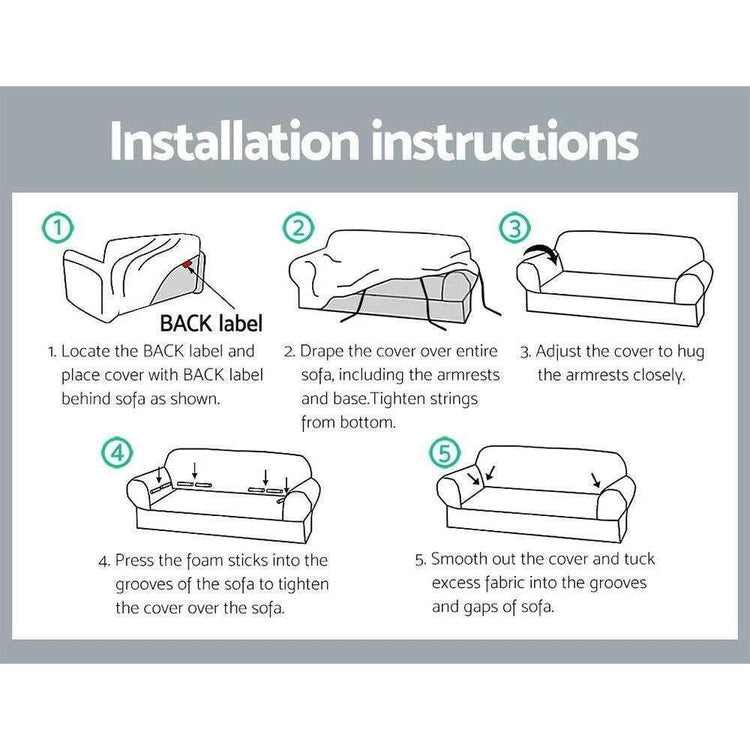 Installation instructions

1

BACK label

1. Locate the BACK label and place cover with BACK label behind sofa as shown.

2

2. Drape the cover over entire sofa, including the armrests and base.Tighten strings from bottom.

3

3. Adjust the cover to hug the armrests closely.

4

4. Press the foam sticks into the grooves of the sofa to tighten the cover over the sofa.

5

5. Smooth out the cover and tuck excess fabric into the grooves and gaps of sofa.