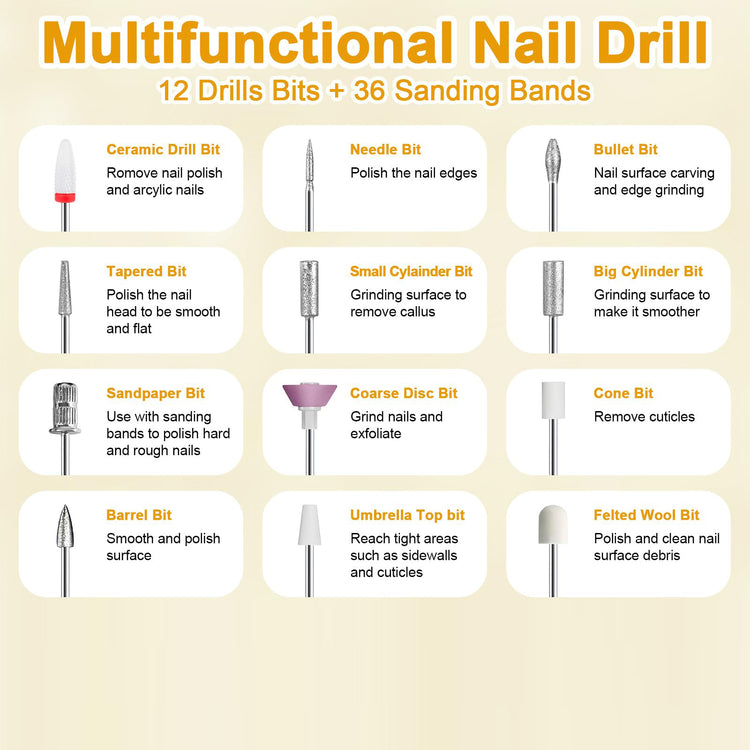 Multifunctional Nail Drill

12 Drills Bits + 36 Sanding Bands

Ceramic Drill Bit
Romove nail polish and arcylic nails

Needle Bit
Polish the nail edges

Bullet Bit
Nail surface carving and edge grinding

Tapered Bit
Polish the nail head to be smooth and flat

Small Cylainder Bit
Grinding surface to remove callus

Big Cylinder Bit
Grinding surface to make it smoother

Sandpaper Bit
Use with sanding bands to polish hard and rough nails

Coarse Disc Bit
Grind nails and exfoliate

Cone Bit
Remove cuticles

Barrel Bit
Smooth and polish surface

Umbrella Top bit
Reach tight areas such as sidewalls and cuticles

Felted Wool Bit
Polish and clean nail surface debris