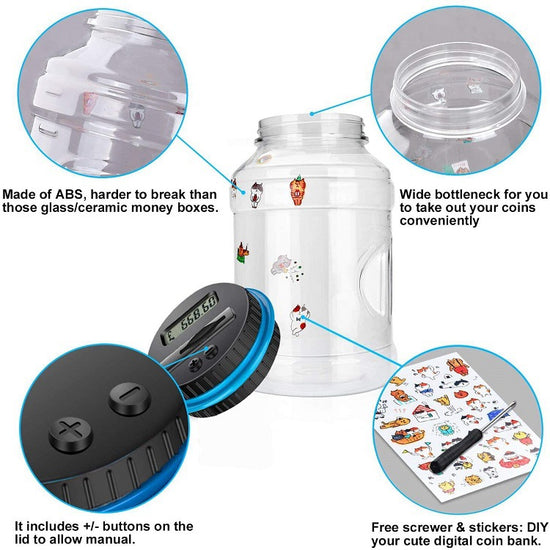 Made of ABS, harder to break than those glass/ceramic money boxes.

Wide bottleneck for you to take out your coins conveniently

£ 668.60

It includes +/- buttons on the lid to allow manual.

Free screwer & stickers: DIY your cute digital coin bank.